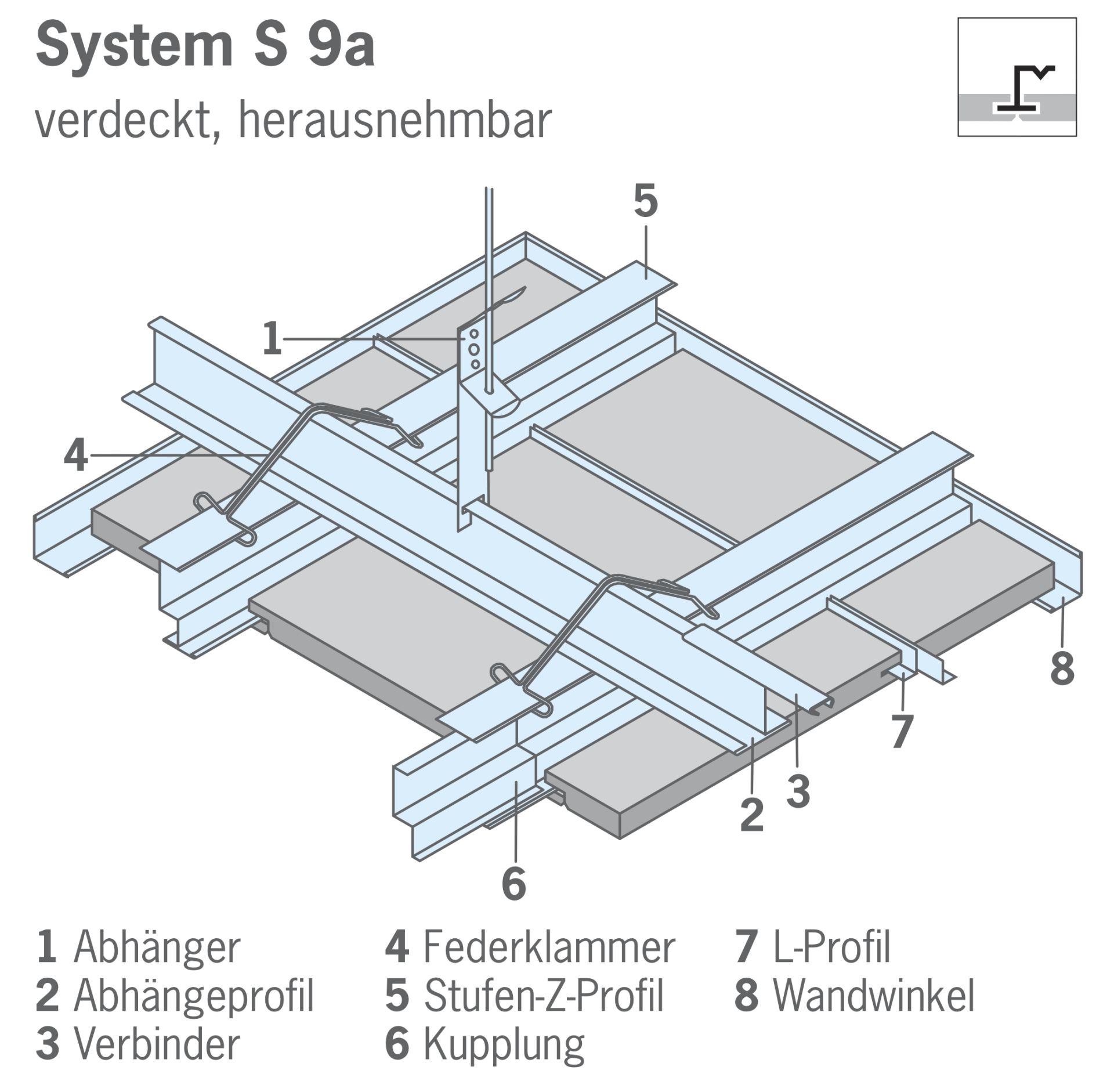 System S 9a

verdeckt, herausnehmbar

5

1

4

8

7

3

2

6

1 Abhänger
2 Abhängeprofil
3 Verbinder

4 Federklammer
5 Stufen-Z-Profil
6 Kupplung

7 L-Profil
8 Wandwinkel