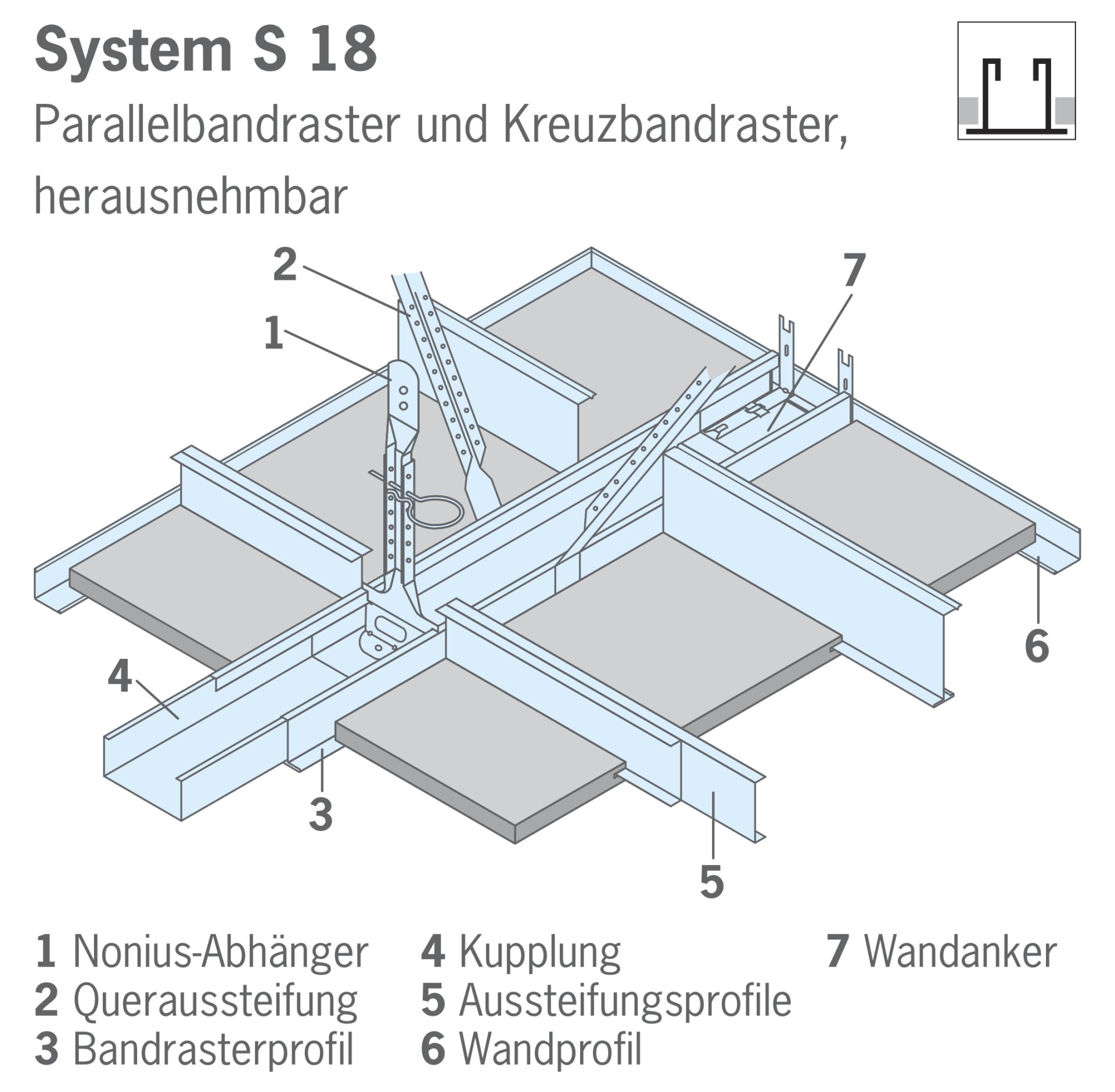 System S 18

Parallelbandraster und Kreuzbandraster, herausnehmbar

2
7
1
6
4
3
5

1 Nonius-Abhänger
2 Queraussteifung
3 Bandrasterprofil

4 Kupplung
5 Aussteifungsprofile
6 Wandprofil

7 Wandanker