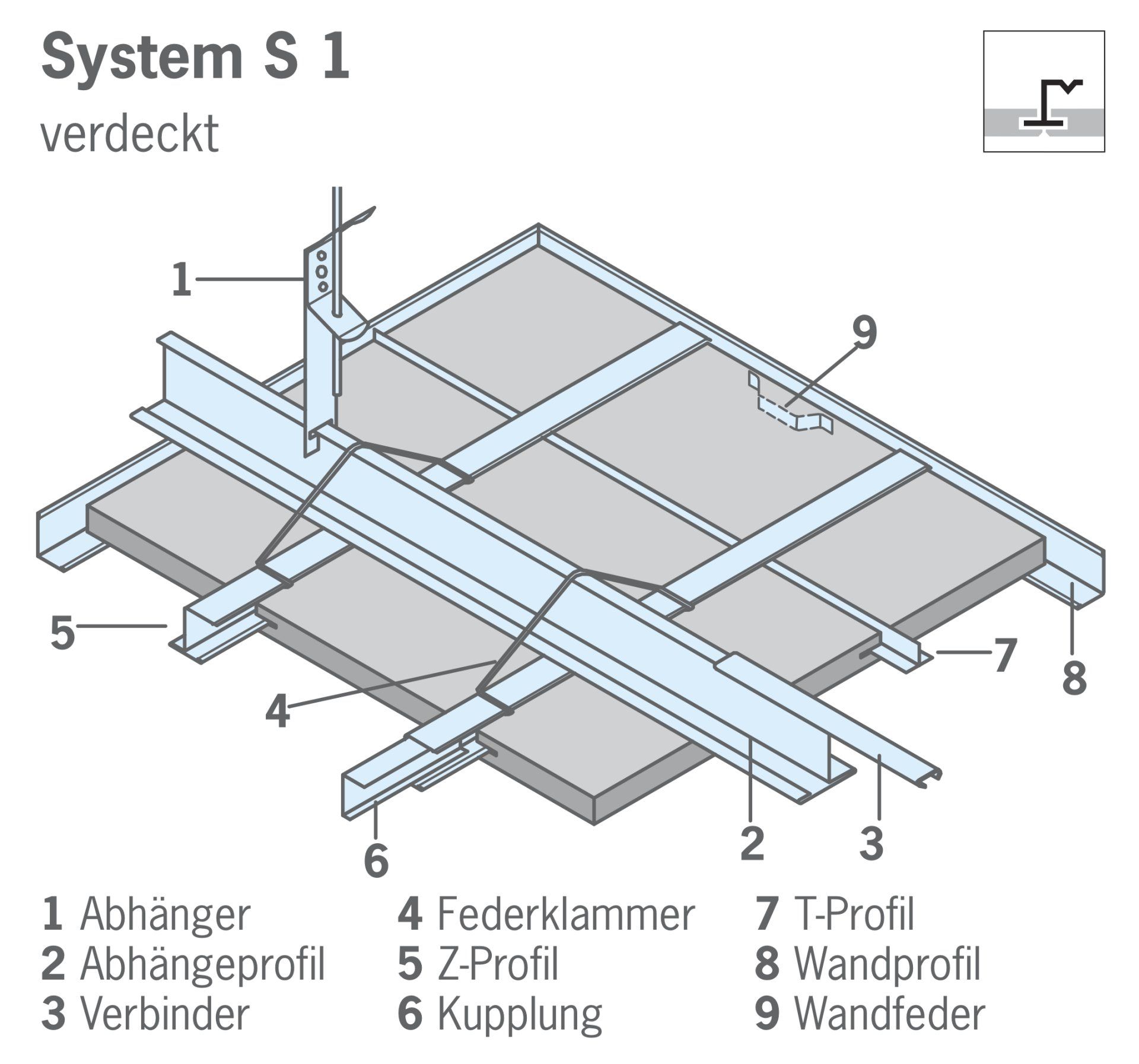 System S 1
verdeckt

1
9
5
7
8
4
2
3
6

1 Abhänger
2 Abhängeprofil
3 Verbinder

4 Federklammer
5 Z-Profil
6 Kupplung

7 T-Profil
8 Wandprofil
9 Wandfeder