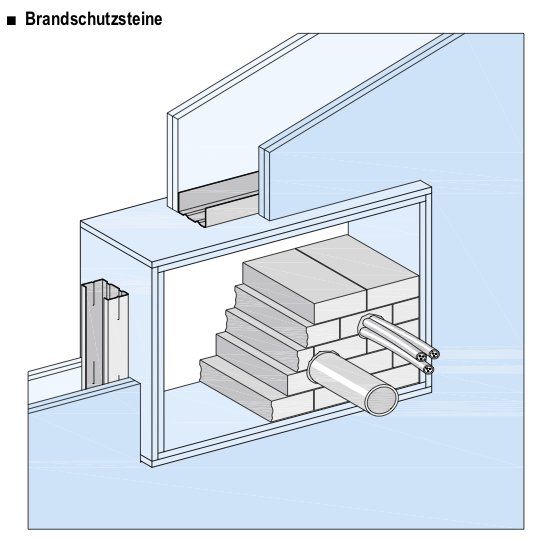 ■ Brandschutzsteine