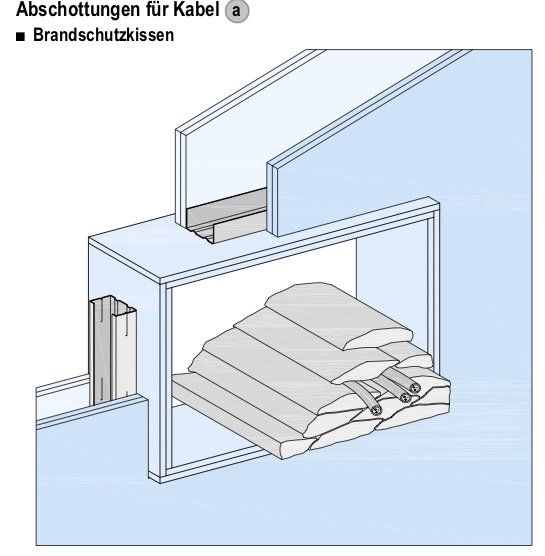 Abschottungen für Kabel a

■ Brandschutzkissen