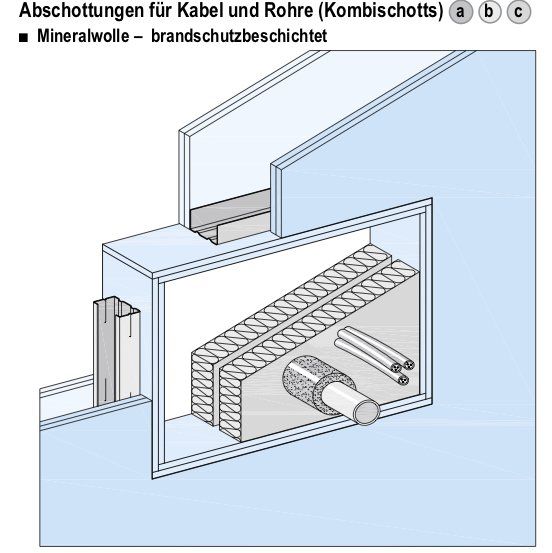 Abschottungen für Kabel und Rohre (Kombischotts) a b c

■ Mineralwolle – brandschutzbeschichtet