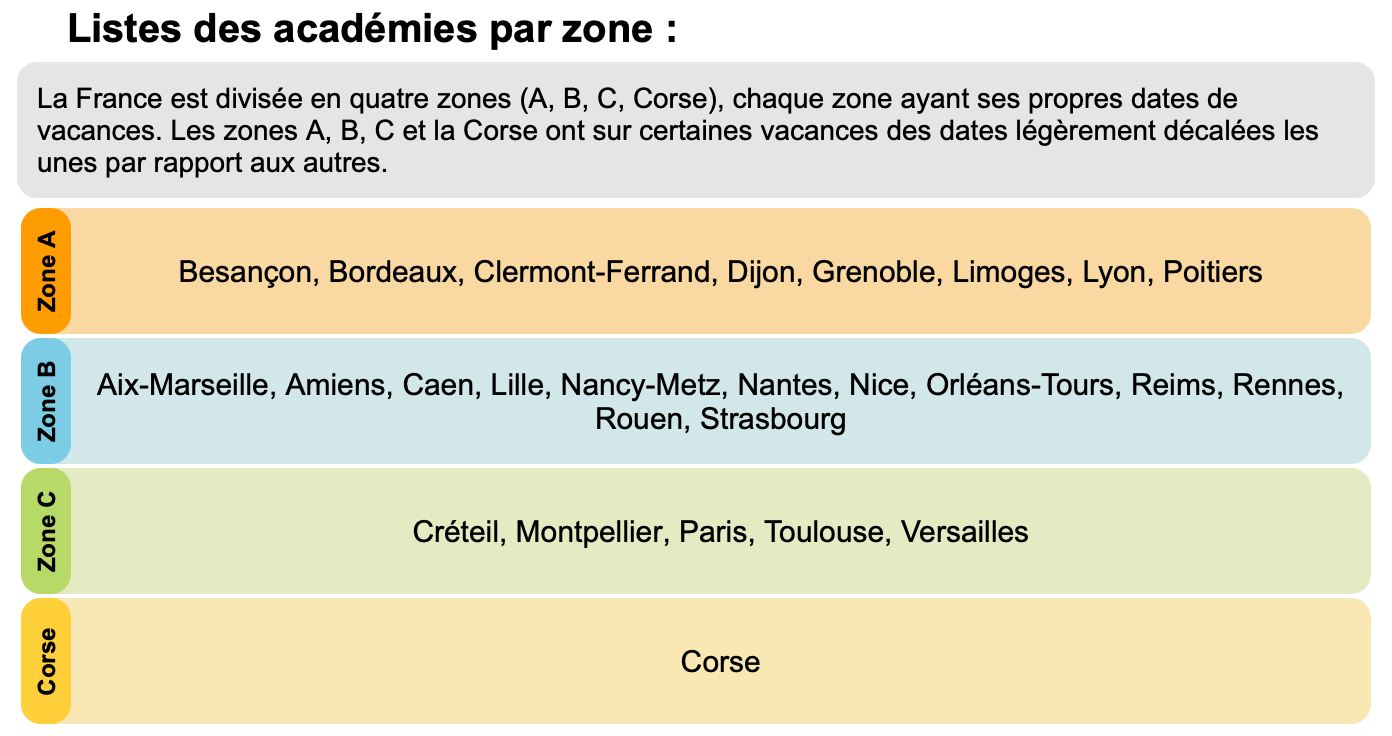 Listes des académies par zone :

La France est divisée en quatre zones (A, B, C, Corse), chaque zone ayant ses propres dates de vacances. Les zones A, B, C et la Corse ont sur certaines vacances des dates légèrement décalées les unes par rapport aux autres.

Zone A

Besançon, Bordeaux, Clermont-Ferrand, Dijon, Grenoble, Limoges, Lyon, Poitiers

Zone B

Aix-Marseille, Amiens, Caen, Lille, Nancy-Metz, Nantes, Nice, Orléans-Tours, Reims, Rennes, Rouen, Strasbourg

Zone C

Créteil, Montpellier, Paris, Toulouse, Versailles

Corse

Corse