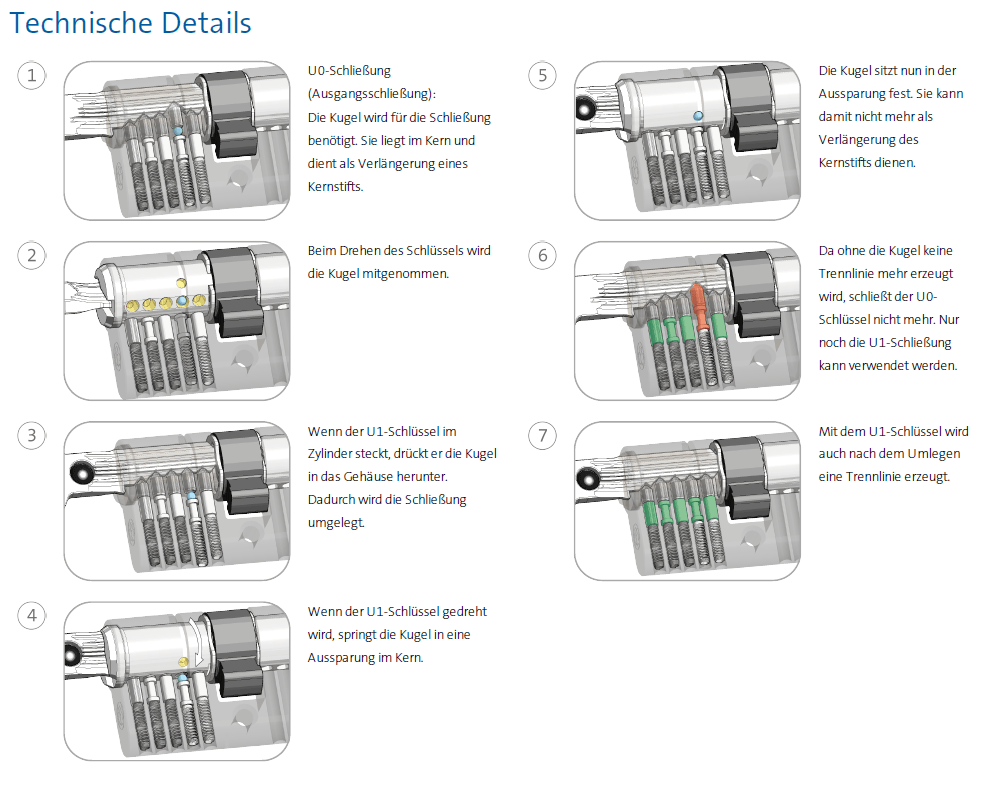 Technische Details

1

U0-Schließung (Ausgangsschließung): Die Kugel wird für die Schließung benötigt. Sie liegt im Kern und dient als Verlängerung eines Kernstifts.

2

Beim Drehen des Schlüssels wird die Kugel mitgenommen.

3

Wenn der U1-Schlüssel im Zylinder steckt, drückt er die Kugel in das Gehäuse herunter. Dadurch wird die Schließung umgelegt.

4

Wenn der U1-Schlüssel gedreht wird, springt die Kugel in eine Aussparung im Kern.

5

Die Kugel sitzt nun in der Aussparung fest. Sie kann damit nicht mehr als Verlängerung des Kernstifts dienen.

6

Da ohne die Kugel keine Trennlinie mehr erzeugt wird, schließt der U0-Schlüssel nicht mehr. Nur noch die U1-Schließung kann verwendet werden.

7

Mit dem U1-Schlüssel wird auch nach dem Umlegen eine Trennlinie erzeugt.