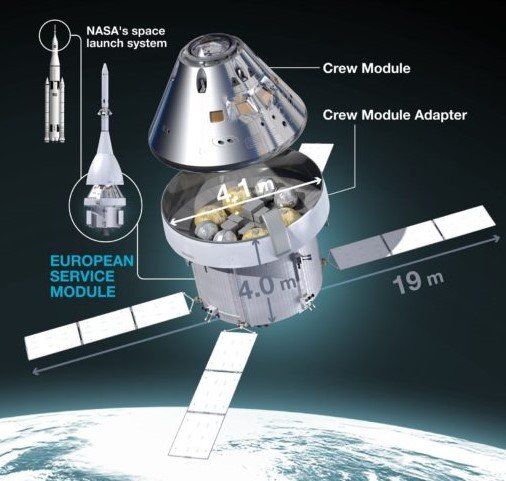 NASA's space launch system

Crew Module

Crew Module Adapter

4.1 m

EUROPEAN SERVICE MODULE

4.0 m

19 m