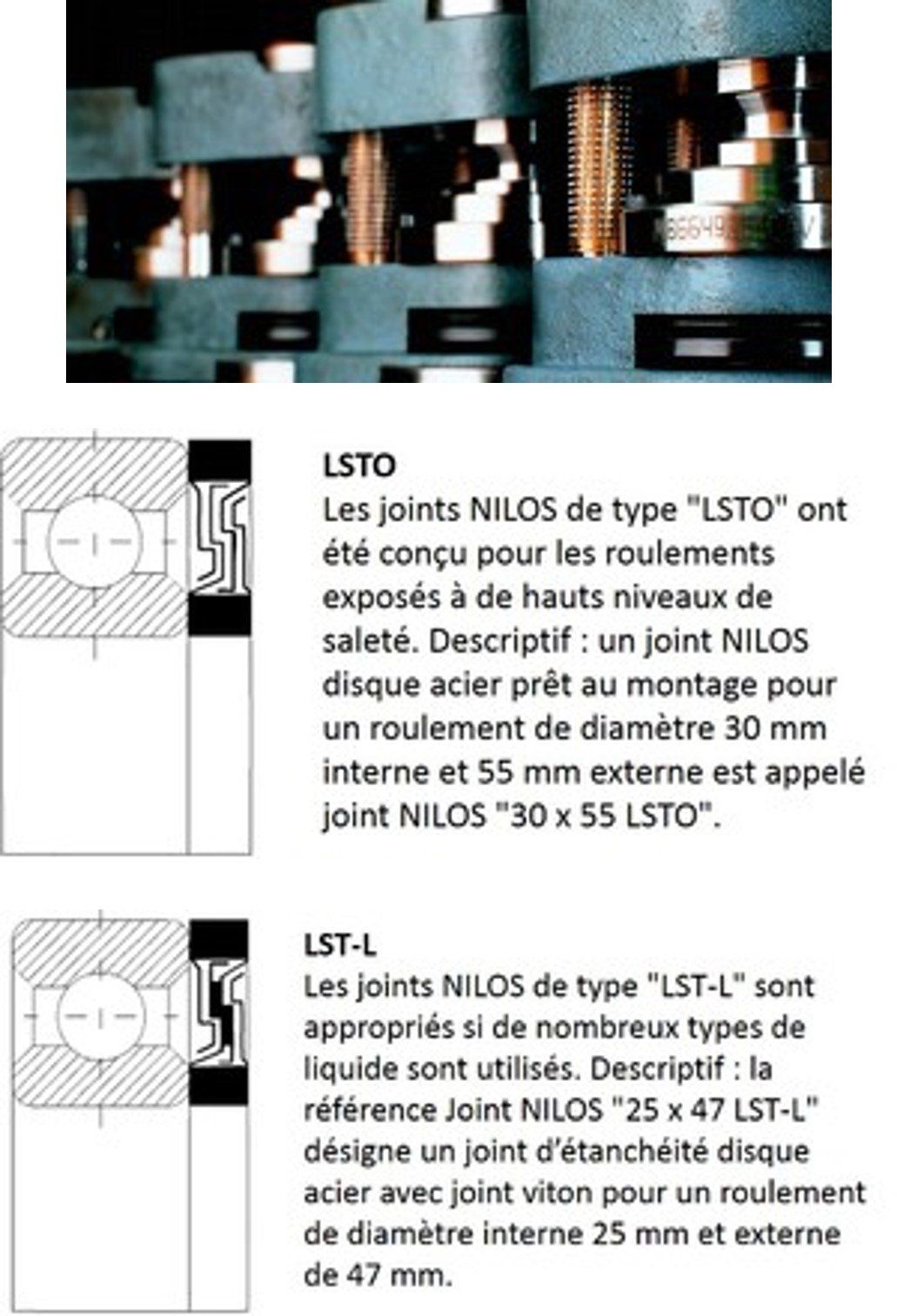 LSTO
Les joints NILOS de type "LSTO" ont été conçu pour les roulements exposés à de hauts niveaux de saleté. Descriptif : un joint NILOS disque acier prêt au montage pour un roulement de diamètre 30 mm interne et 55 mm externe est appelé joint NILOS "30 x 55 LSTO".

LST-L
Les joints NILOS de type "LST-L" sont appropriés si de nombreux types de liquide sont utilisés. Descriptif : la référence Joint NILOS "25 x 47 LST-L" désigne un joint d'étanchéité disque acier avec joint viton pour un roulement de diamètre interne 25 mm et externe de 47 mm.