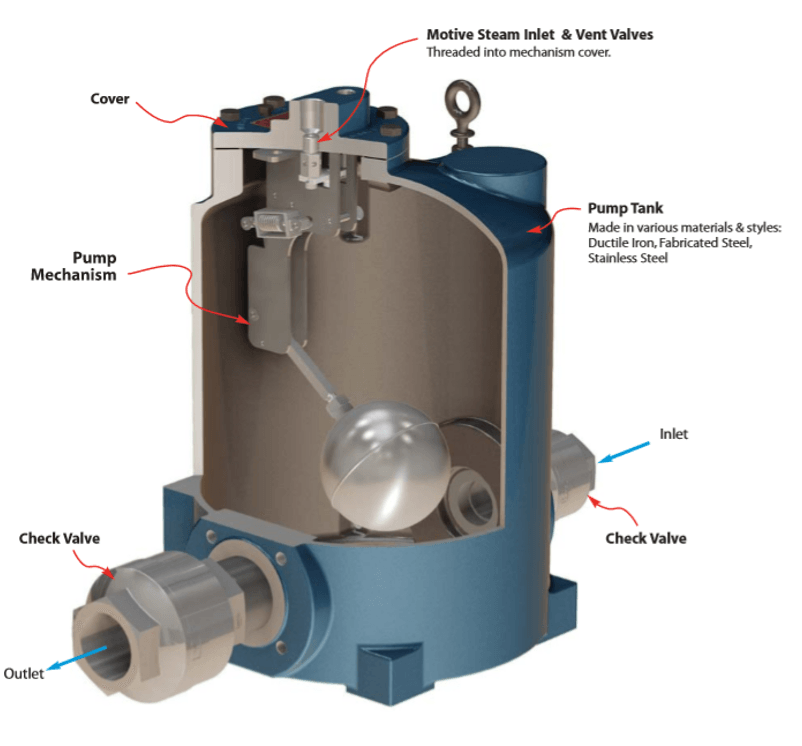 Motive Steam Inlet & Vent Valves
Threaded into mechanism cover.

Cover

Pump Tank
Made in various materials & styles: Ductile Iron, Fabricated Steel, Stainless Steel

Pump Mechanism

Inlet

Check Valve

Check Valve

Outlet