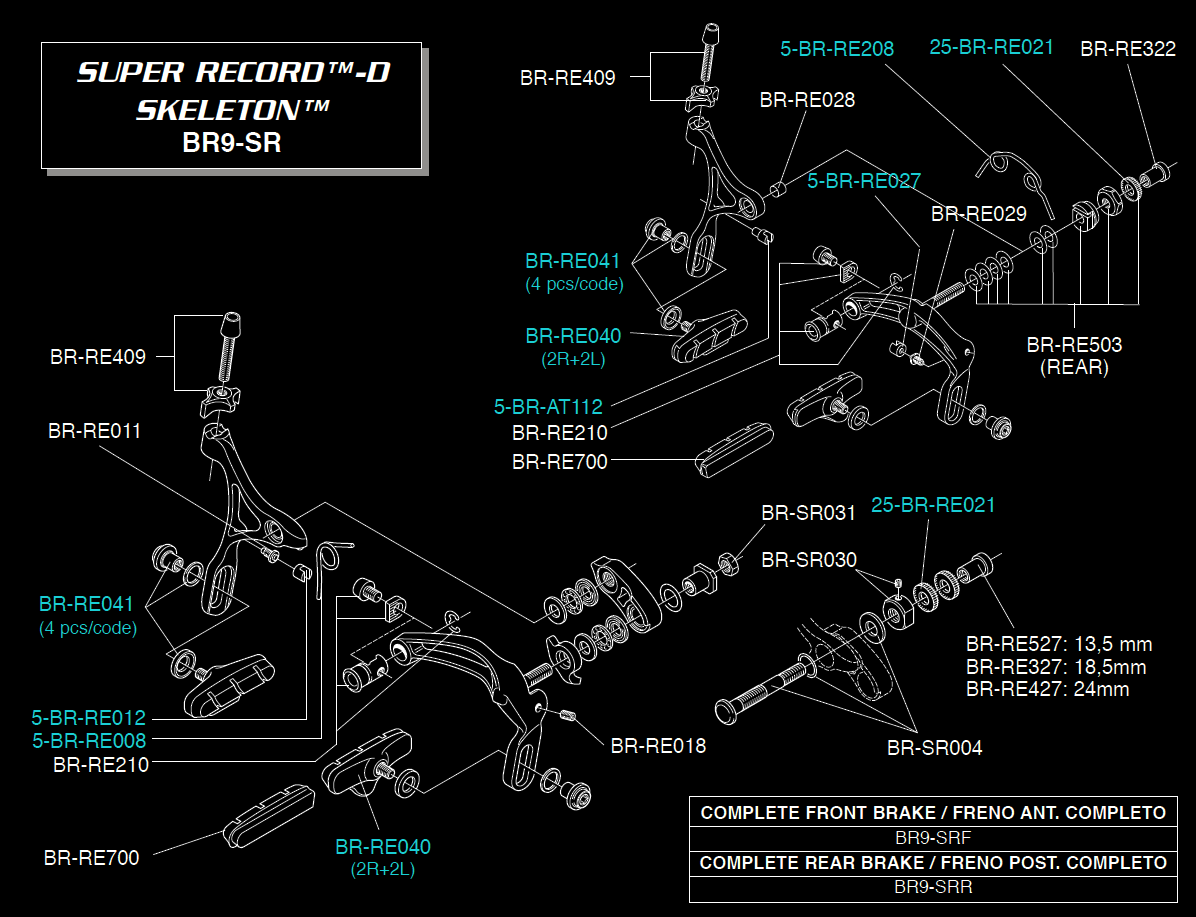 SUPER RECORD™-D
SKELETON™
BR9-SR

BR-RE409
5-BR-RE208
25-BR-RE021
BR-RE322
BR-RE028
5-BR-RE027
BR-RE029
BR-RE041
(4 pcs/code)
BR-RE040
(2R+2L)
BR-RE503
(REAR)
5-BR-AT112
BR-RE210
BR-RE700

BR-RE409
BR-RE011
BR-RE041
(4 pcs/code)
5-BR-RE012
5-BR-RE008
BR-RE210
BR-RE700
BR-RE040
(2R+2L)
BR-RE018
BR-SR031
25-BR-RE021
BR-SR030
BR-RE527: 13,5 mm
BR-RE327: 18,5mm
BR-RE427: 24mm
BR-SR004

| COMPLETE FRONT BRAKE / FRENO ANT. COMPLETO |
|---|
| BR9-SRF |
| COMPLETE REAR BRAKE / FRENO POST. COMPLETO |
| BR9-SRR |