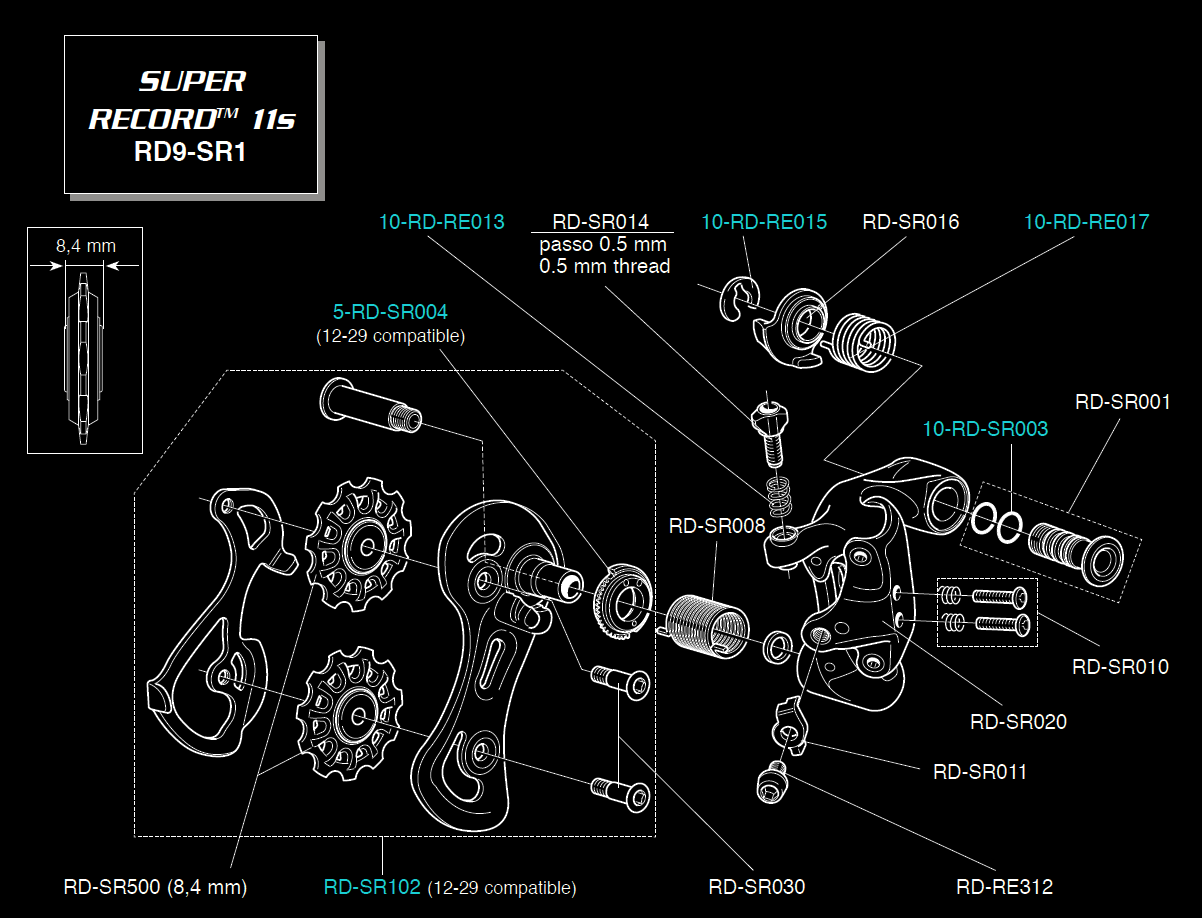 SUPER RECORD™ 11s
RD9-SR1

8,4 mm

10-RD-RE013
RD-SR014
passo 0.5 mm
0.5 mm thread
10-RD-RE015
RD-SR016
10-RD-RE017

5-RD-SR004
(12-29 compatible)

RD-SR001
10-RD-SR003

RD-SR008

RD-SR010
RD-SR020
RD-SR011

RD-SR500 (8,4 mm)
RD-SR102 (12-29 compatible)
RD-SR030
RD-RE312