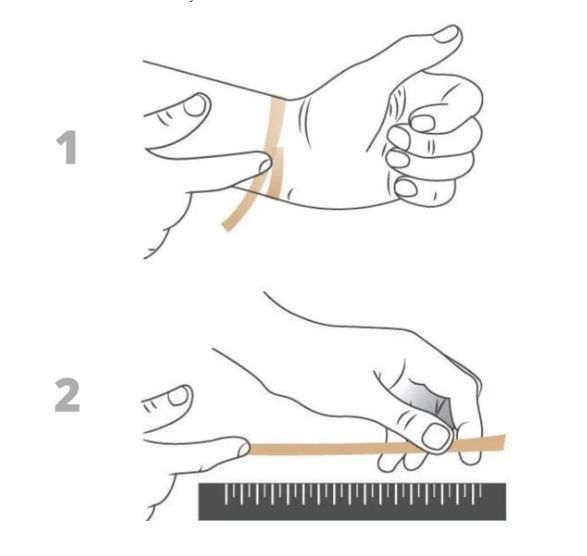 1

2