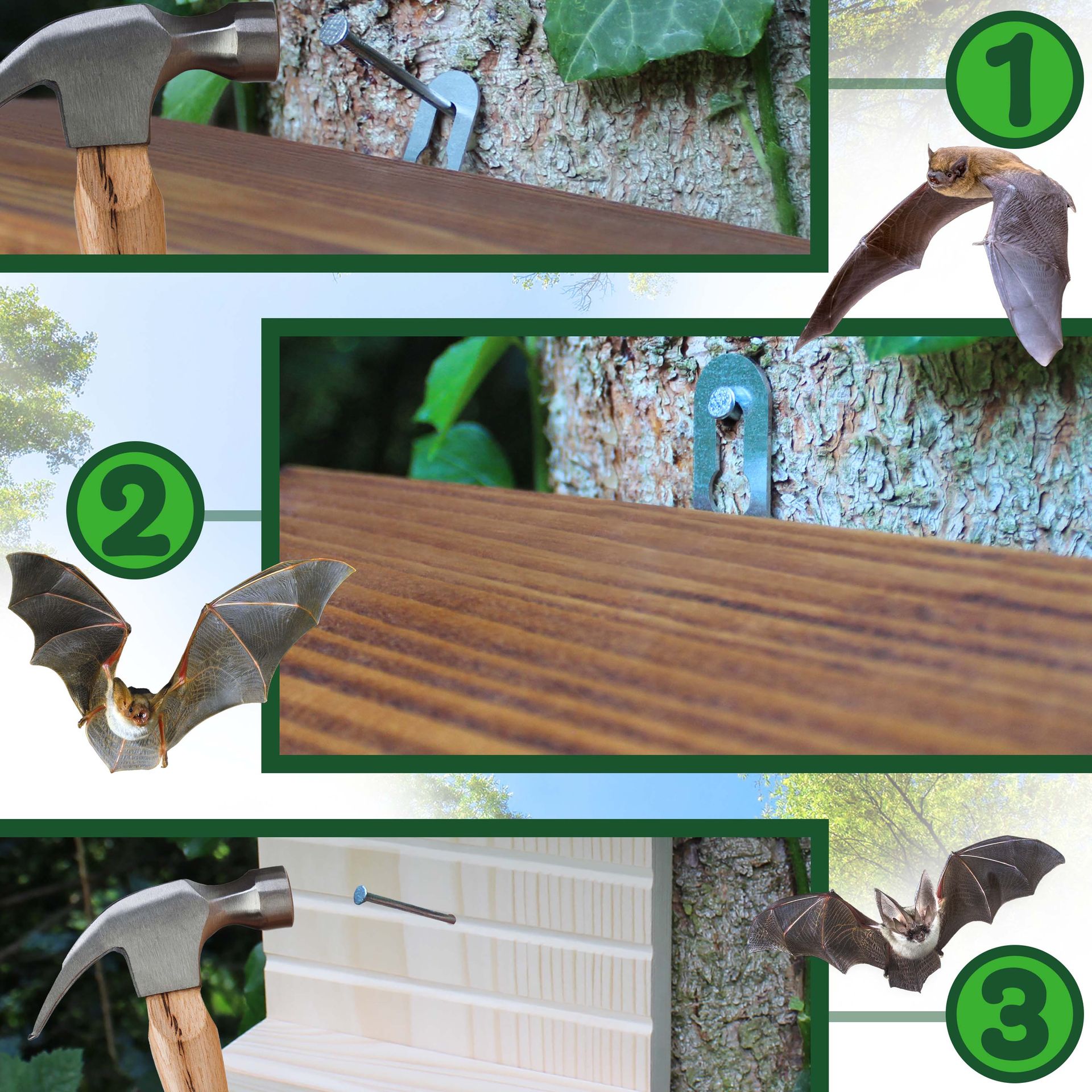 1

2

3