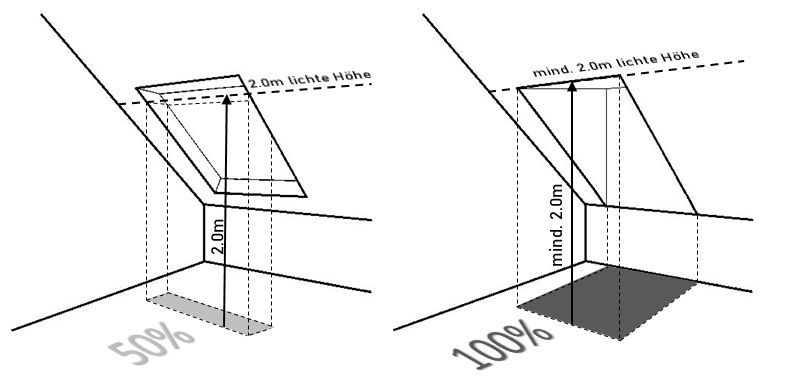 2.0m lichte Höhe

2.0m

50%

mind. 2.0m lichte Höhe

mind. 2.0m

100%