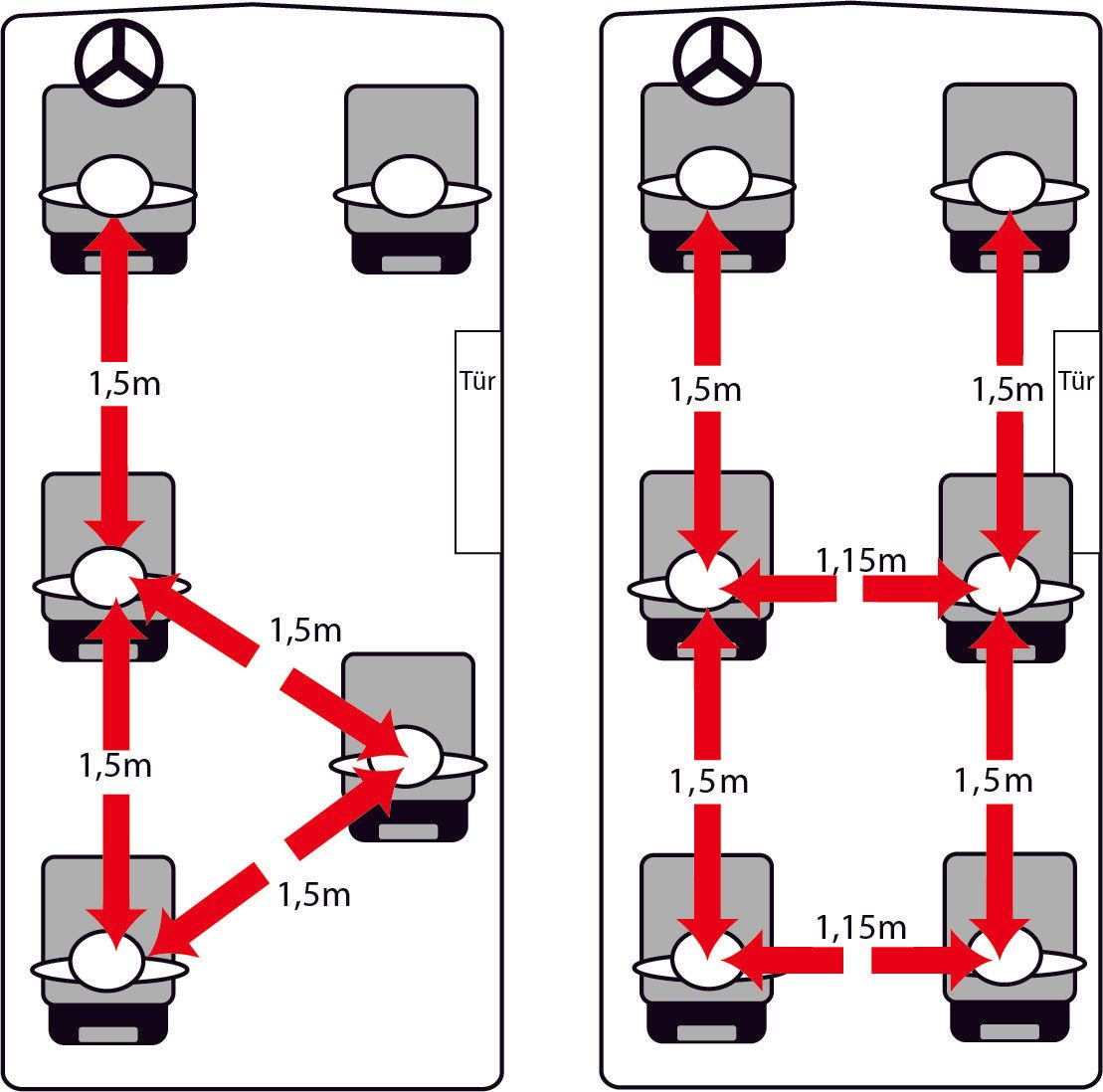 1,5m

Tür

1,5m

1,5m

1,5m

1,5m

1,5m

Tür

1,15m

1,5m

1,5m

1,15m