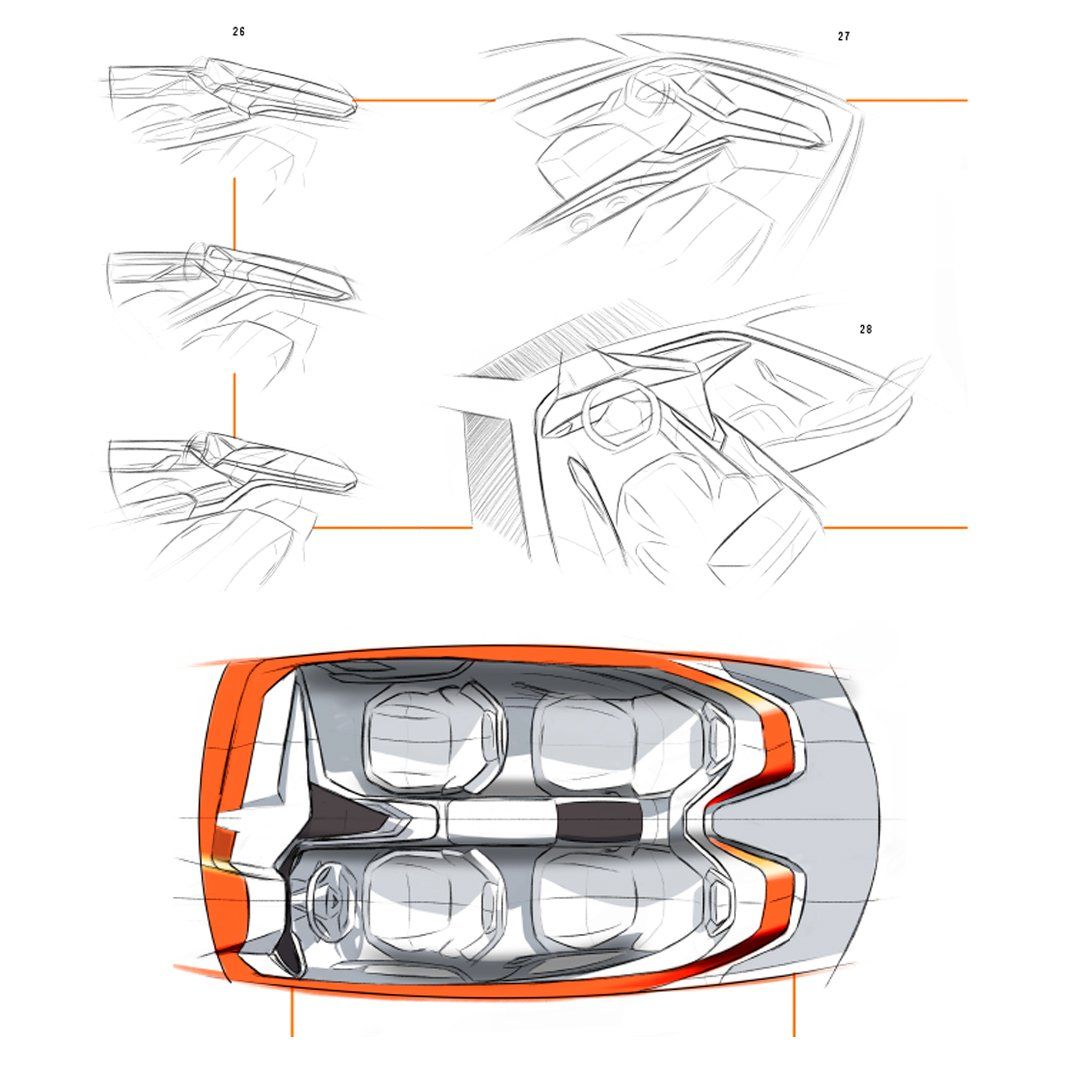 26

27

28