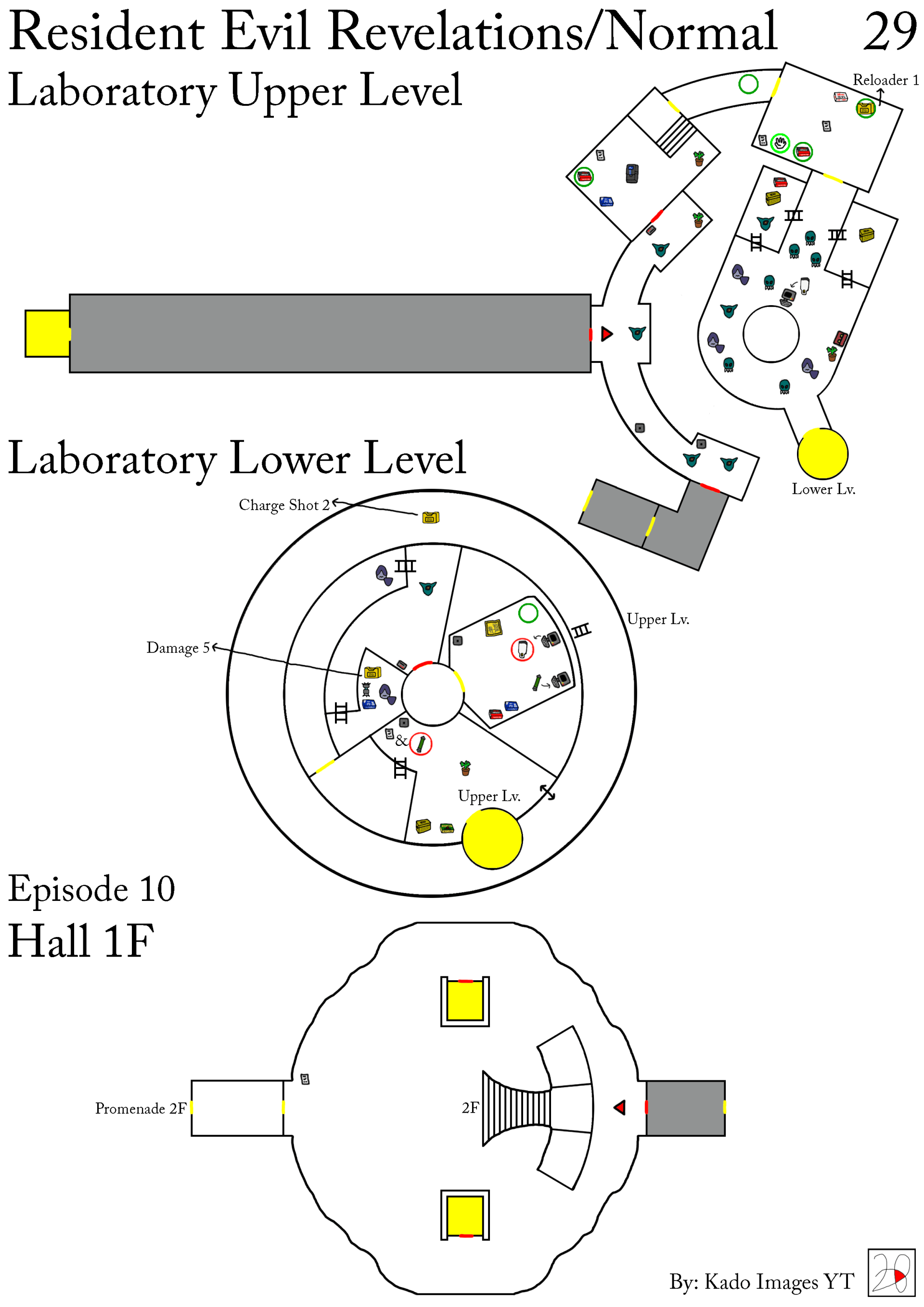 Resident Evil Revelations/Normal 29

Laboratory Upper Level

Reloader 1

Lower Lv.

Laboratory Lower Level

Charge Shot 2

Upper Lv.

Damage 5

&

Upper Lv.

Episode 10

Hall 1F

Promenade 2F

2F

By: Kado Images YT