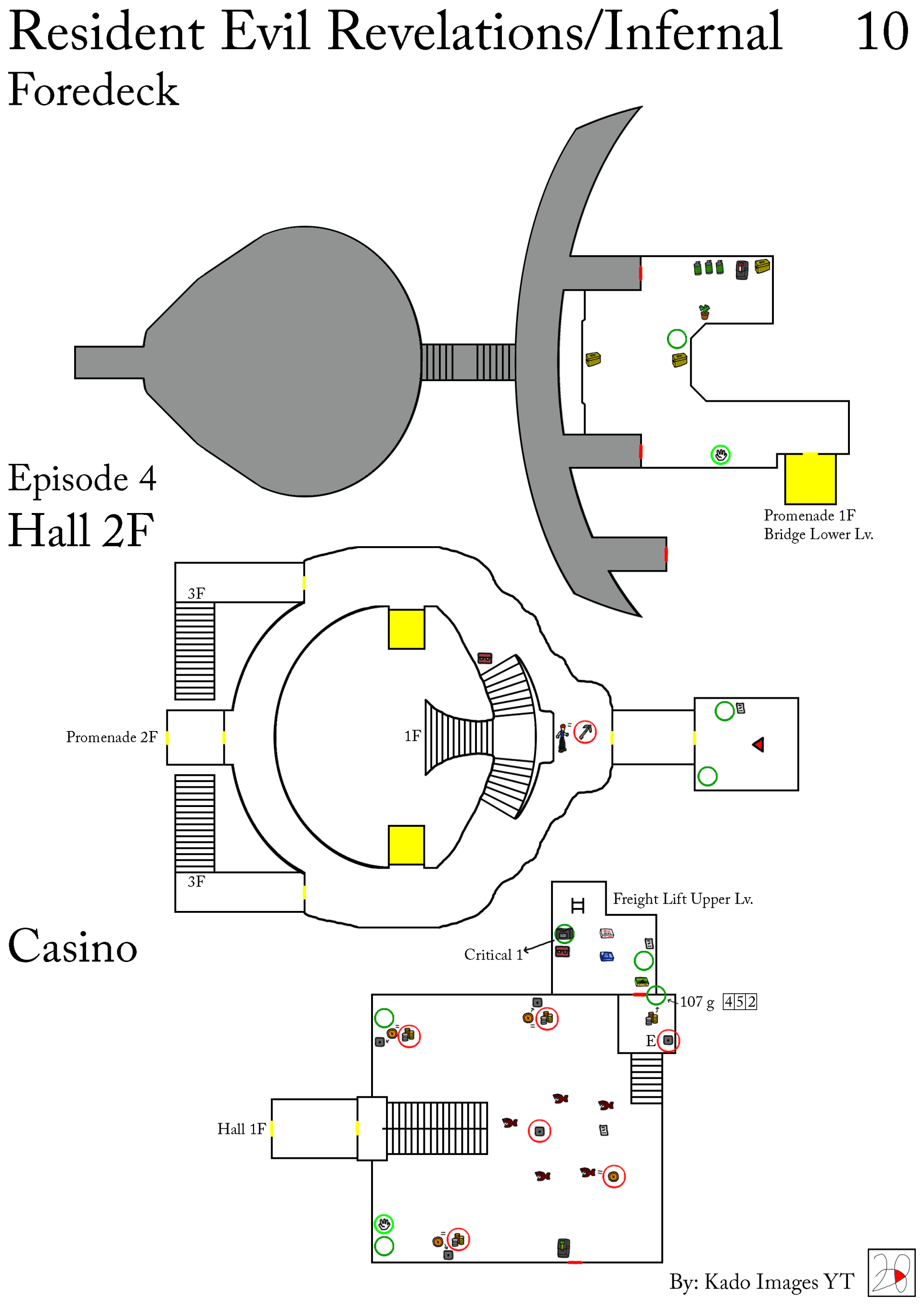 Resident Evil Revelations/Infernal 10

Foredeck

Promenade 1F
Bridge Lower Lv.

Episode 4

Hall 2F

3F

Promenade 2F

1F

3F

Casino

Freight Lift Upper Lv.

Critical 1

107 g 4 5 2

E

Hall 1F

By: Kado Images YT