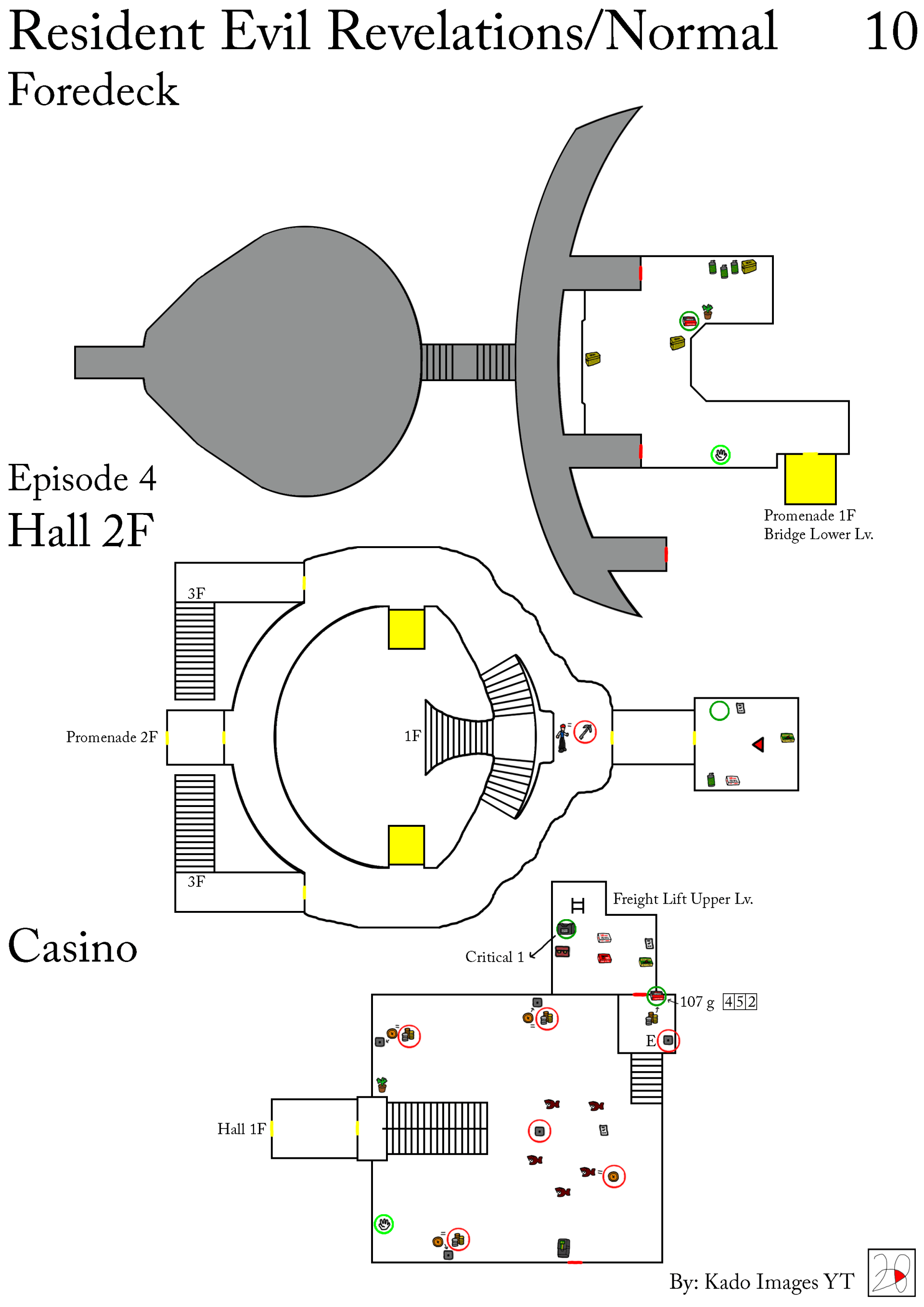 Resident Evil Revelations/Normal 10

Foredeck

Promenade 1F
Bridge Lower Lv.

Episode 4

Hall 2F

3F

Promenade 2F

1F

3F

Casino

Freight Lift Upper Lv.

Critical 1

107 g 4 5 2

E

Hall 1F

By: Kado Images YT