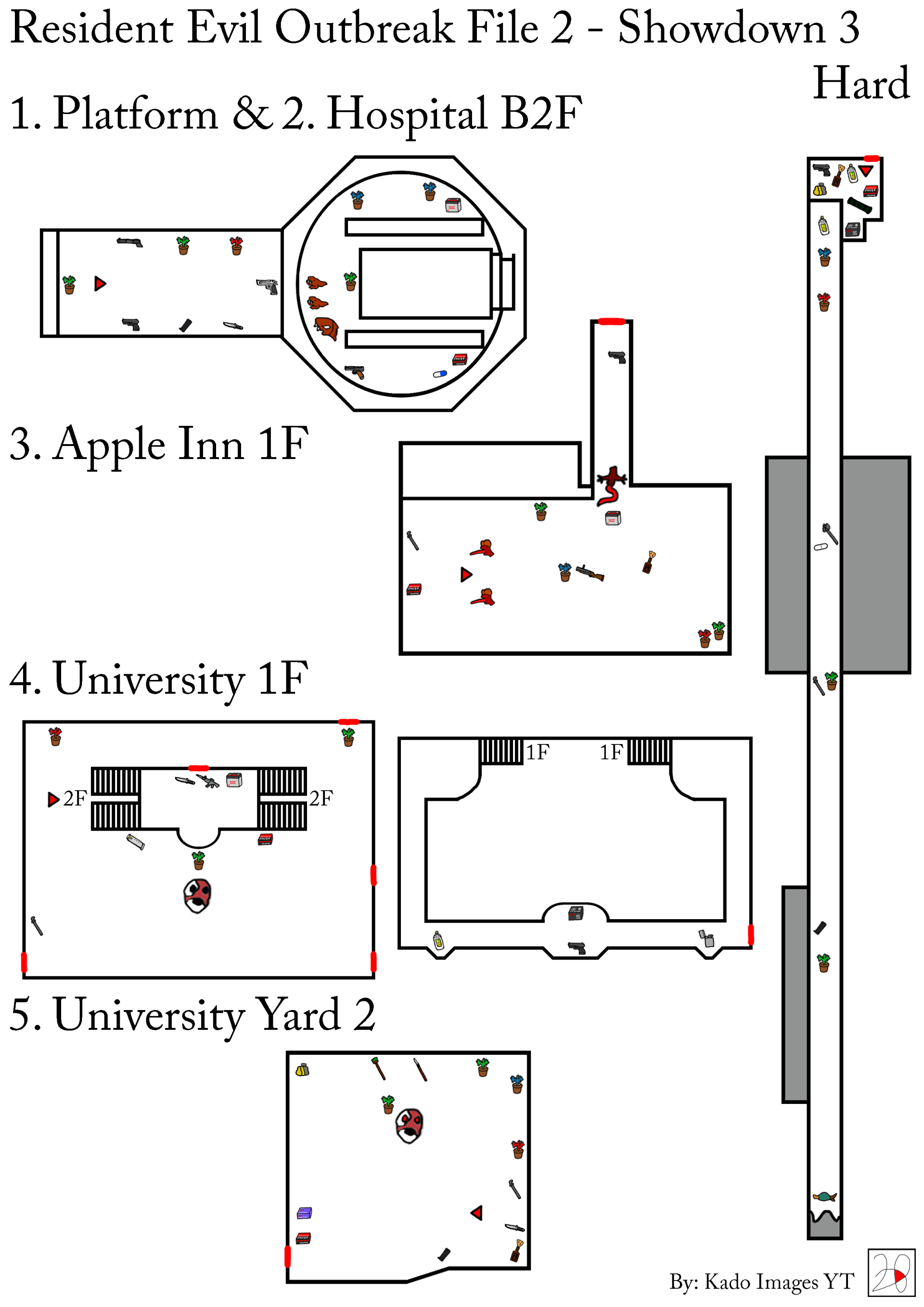 Resident Evil Outbreak File 2 - Showdown 3
Hard

1. Platform & 2. Hospital B2F

3. Apple Inn 1F

4. University 1F

2F

2F

1F

1F

5. University Yard 2

By: Kado Images YT