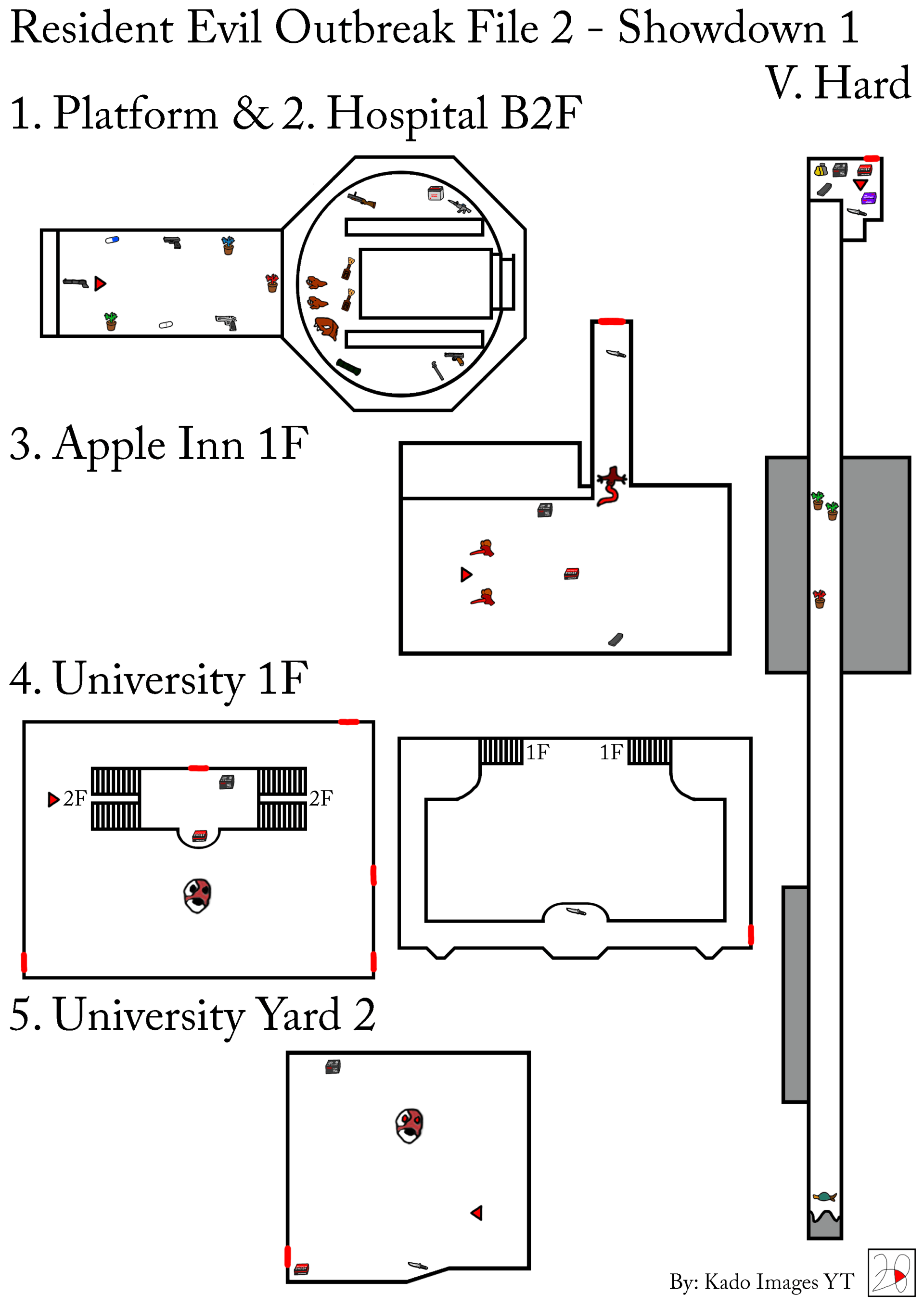 Resident Evil Outbreak File 2 - Showdown 1
V. Hard

1. Platform & 2. Hospital B2F

3. Apple Inn 1F

4. University 1F

2F
2F
1F
1F

5. University Yard 2

By: Kado Images YT