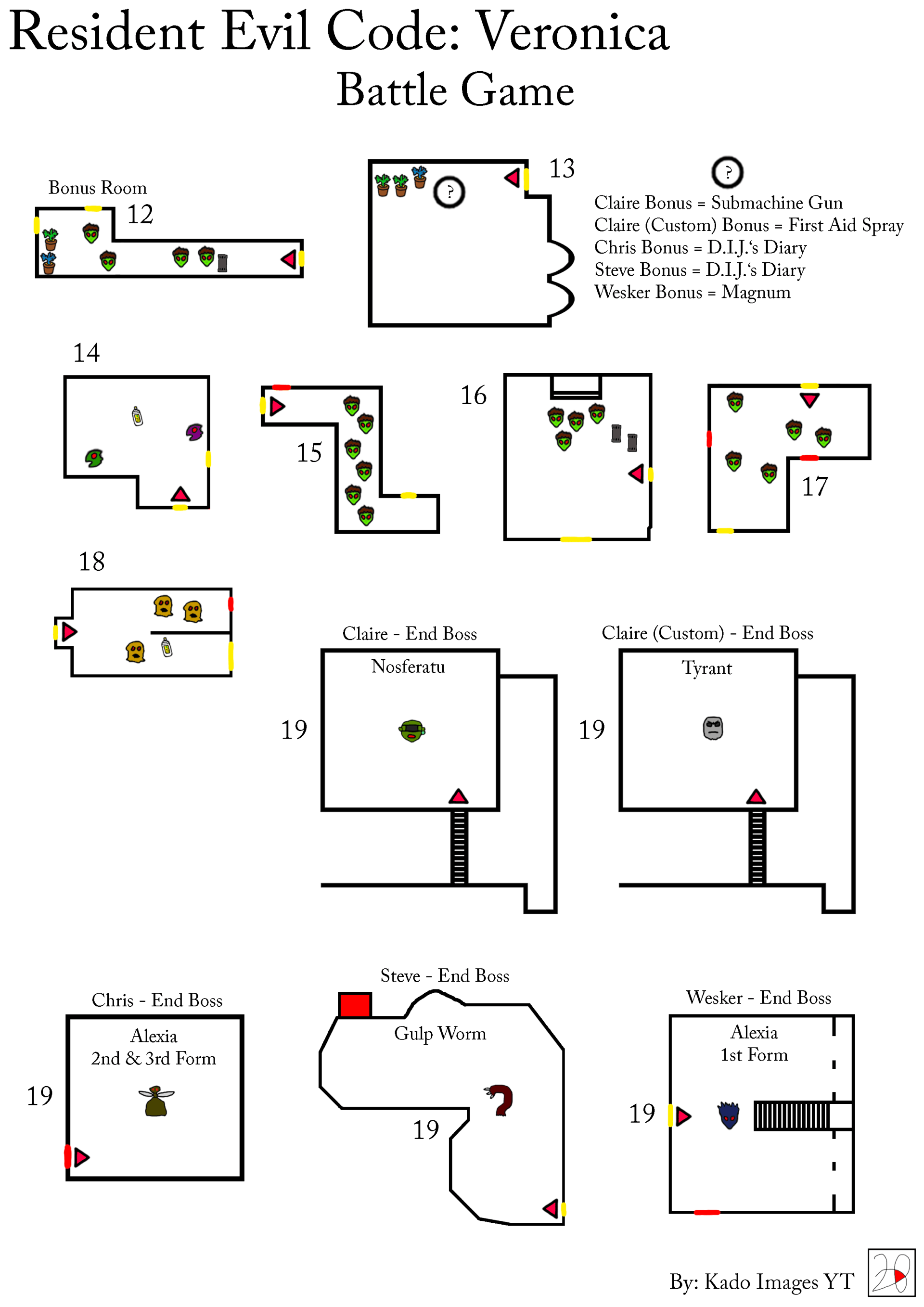 Resident Evil Code: Veronica
Battle Game

Bonus Room
12

13

?

?
Claire Bonus = Submachine Gun
Claire (Custom) Bonus = First Aid Spray
Chris Bonus = D.I.J.'s Diary
Steve Bonus = D.I.J.'s Diary
Wesker Bonus = Magnum

14

15

16

17

18

Claire - End Boss
Nosferatu
19

Claire (Custom) - End Boss
Tyrant
19

Chris - End Boss
Alexia
2nd & 3rd Form
19

Steve - End Boss
Gulp Worm
19

Wesker - End Boss
Alexia
1st Form
19

By: Kado Images YT