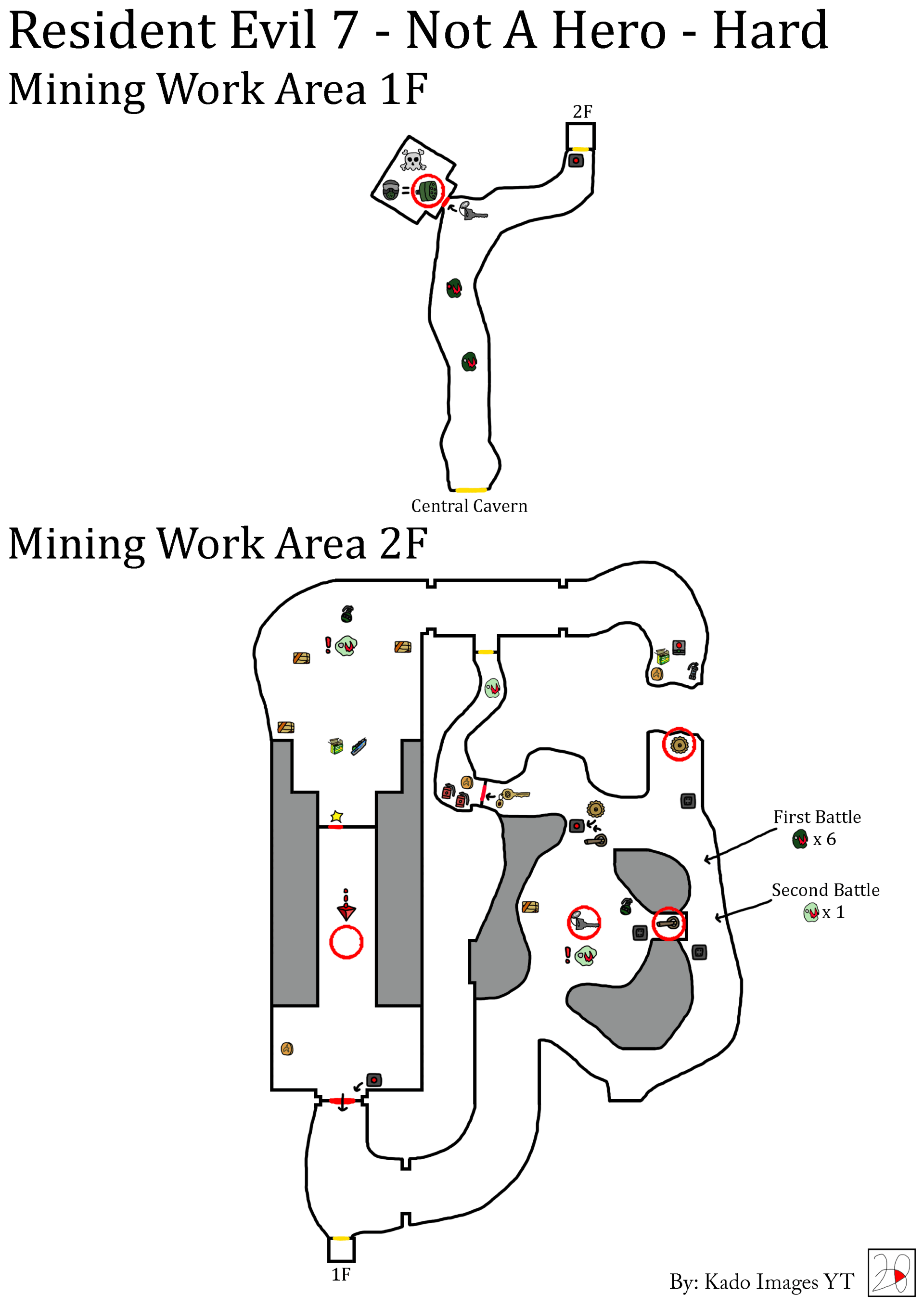 Resident Evil 7 - Not A Hero - Hard
Mining Work Area 1F

2F

Central Cavern

Mining Work Area 2F

First Battle
x 6

Second Battle
x 1

1F

By: Kado Images YT