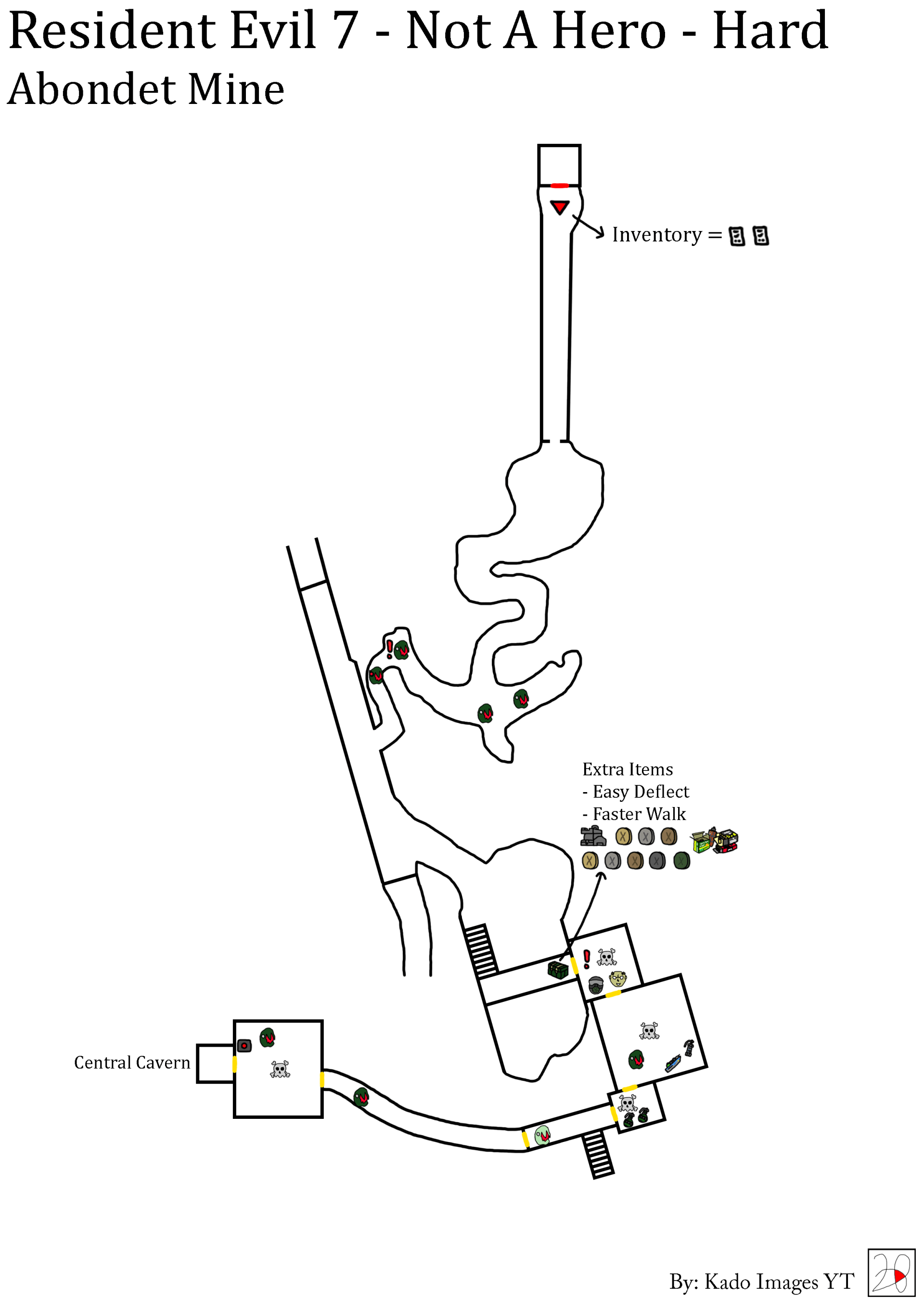 Resident Evil 7 - Not A Hero - Hard
Abondet Mine

Inventory =

Extra Items
- Easy Deflect
- Faster Walk

Central Cavern

By: Kado Images YT