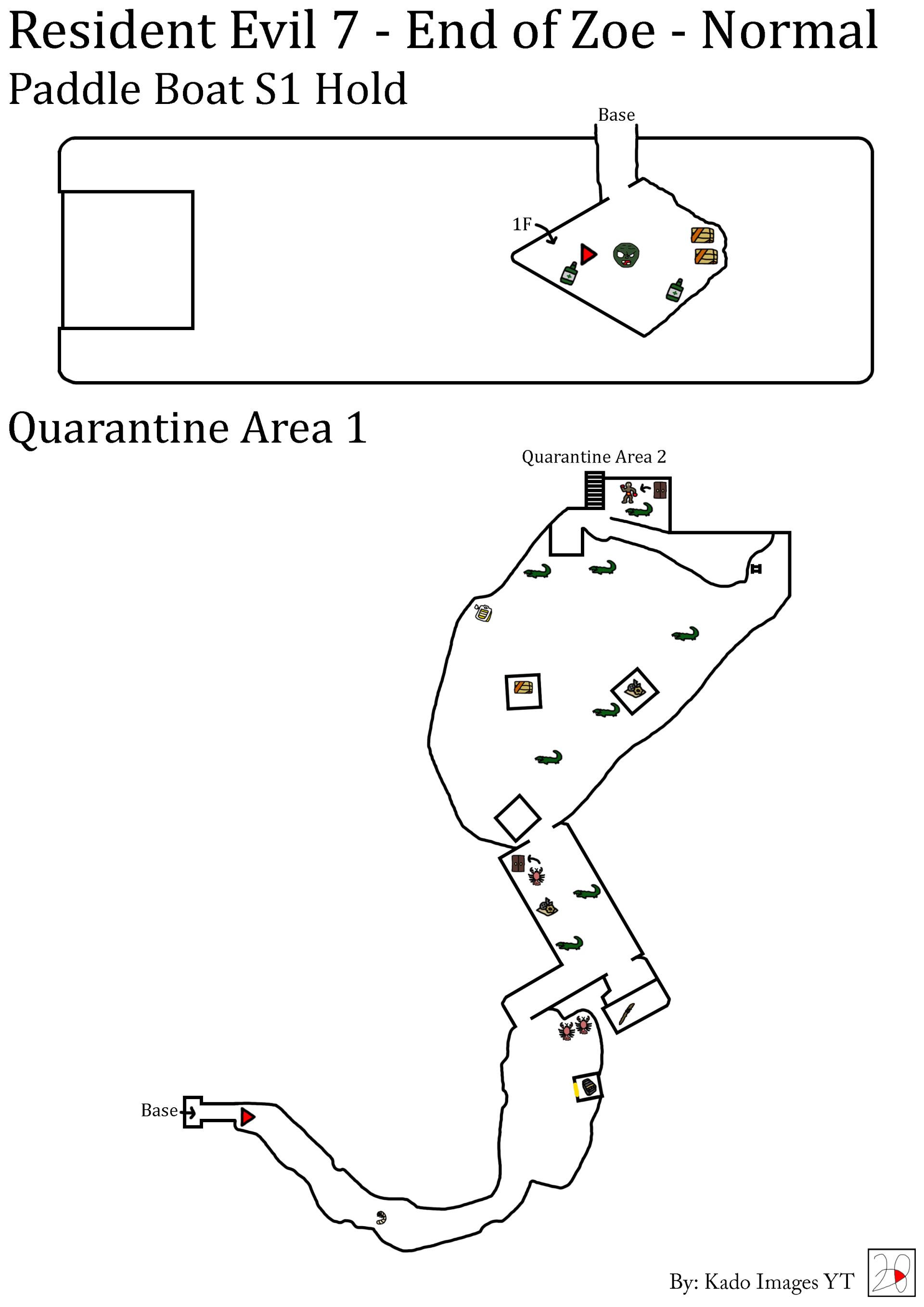 Resident Evil 7 - End of Zoe - Normal
Paddle Boat S1 Hold

Base

1F

Quarantine Area 1

Quarantine Area 2

Base

By: Kado Images YT