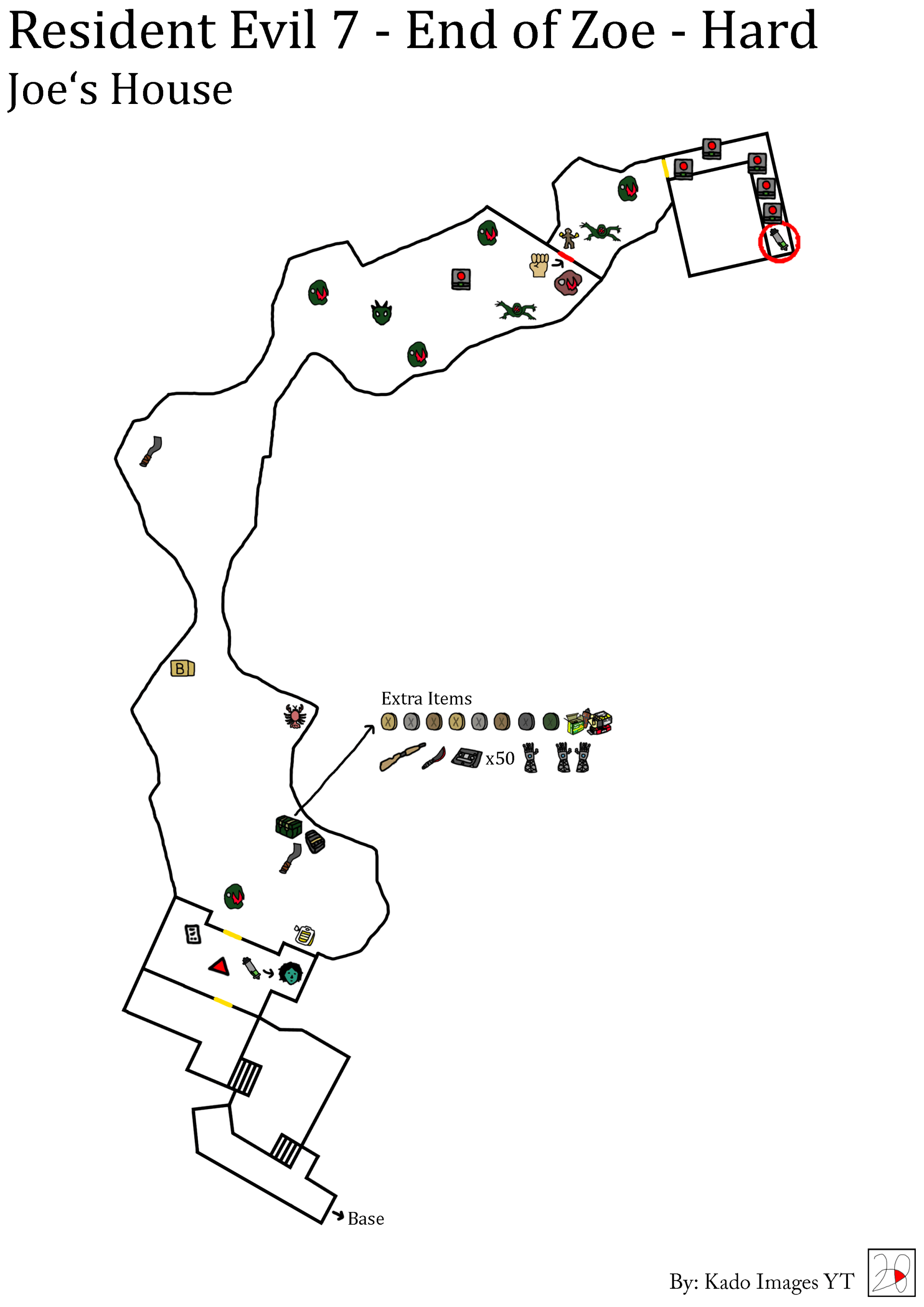 Resident Evil 7 - End of Zoe - Hard
Joe‘s House

B

Extra Items

x50

Base

By: Kado Images YT