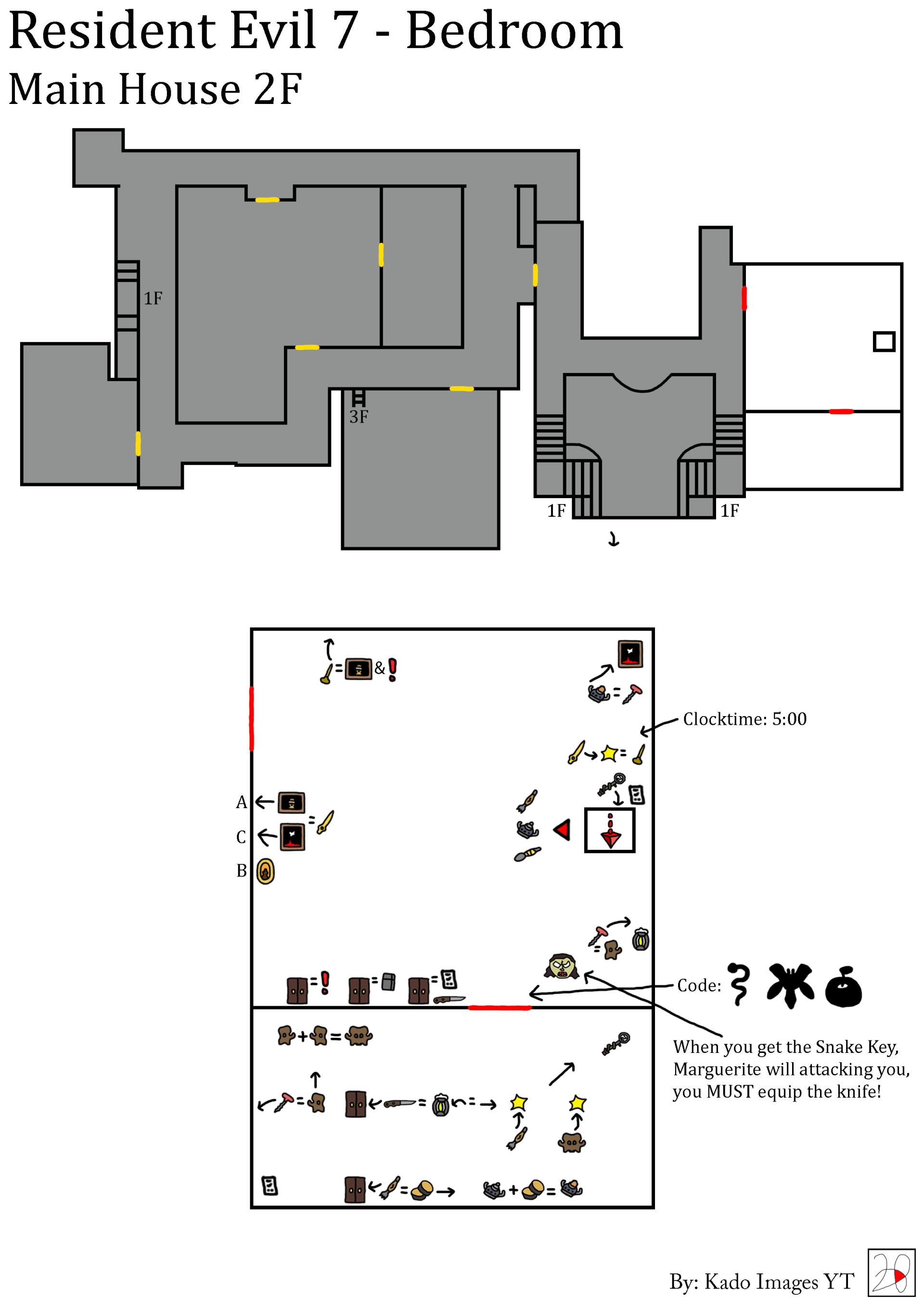 Resident Evil 7 - Bedroom
Main House 2F

1F

3F

1F

1F

&

Clocktime: 5:00

A

C

B

Code:

When you get the Snake Key, Marguerite will attacking you, you MUST equip the knife!

By: Kado Images YT