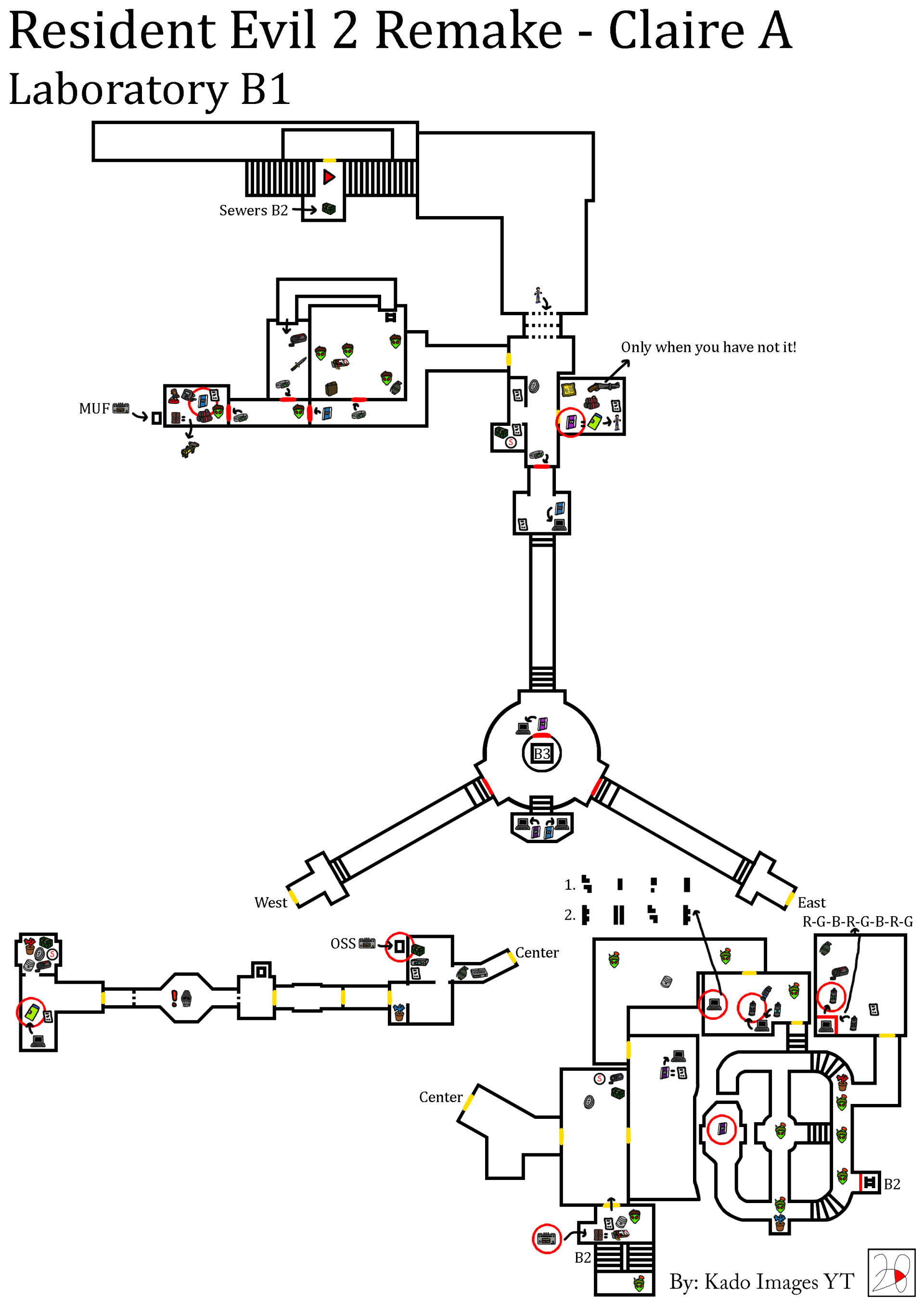 Resident Evil 2 Remake - Claire A
Laboratory B1

Sewers B2

Only when you have not it!

MUF

B3

West

East

1.

2.

R-G-B-R-G-B-R-G

OSS

Center

Center

B2

B2

By: Kado Images YT