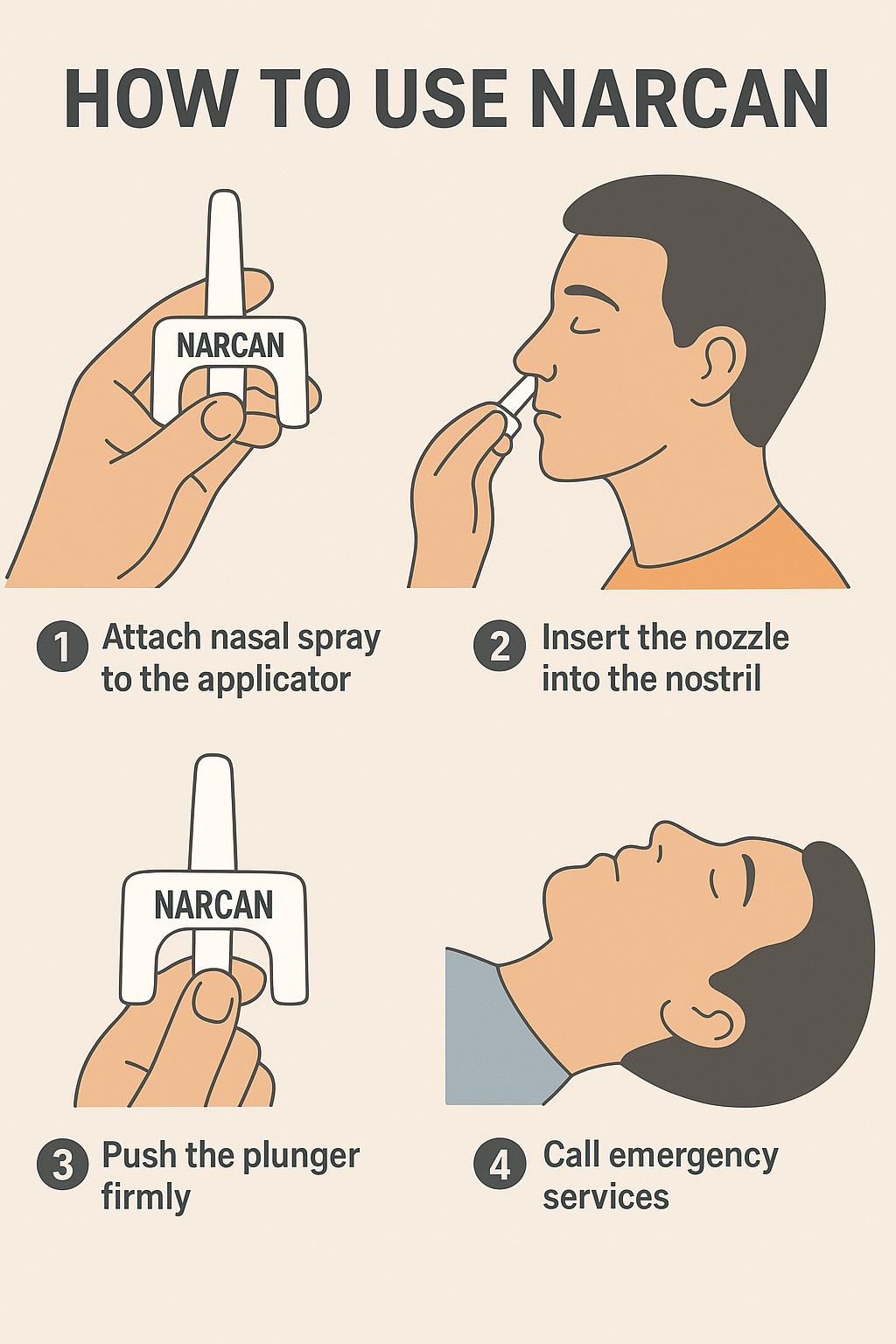 HOW TO USE NARCAN

NARCAN

1 Attach nasal spray to the applicator

2 Insert the nozzle into the nostril

NARCAN

3 Push the plunger firmly

4 Call emergency services