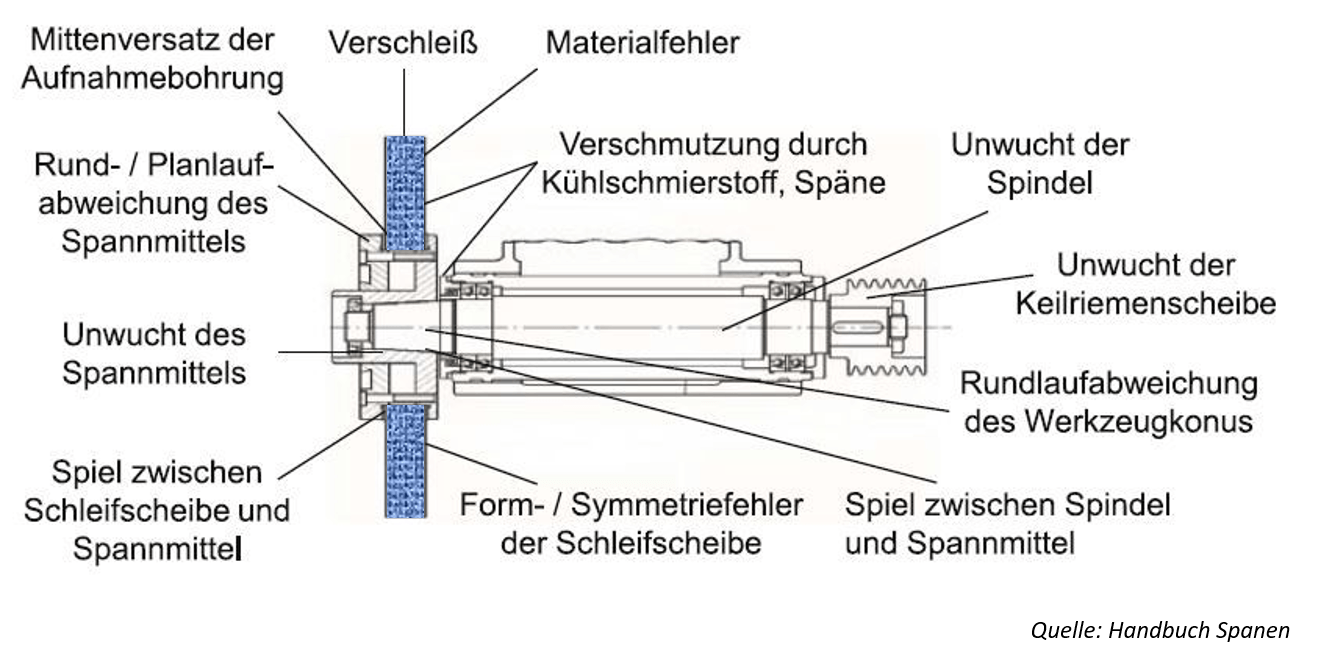 Mittenversatz der Aufnahmebohrung

Verschleiß

Materialfehler

Rund- / Planlaufabweichung des Spannmittels

Verschmutzung durch Kühlschmierstoff, Späne

Unwucht der Spindel

Unwucht der Keilriemenscheibe

Unwucht des Spannmittels

Rundlaufabweichung des Werkzeugkonus

Spiel zwischen Schleifscheibe und Spannmittel

Form- / Symmetriefehler der Schleifscheibe

Spiel zwischen Spindel und Spannmittel

Quelle: Handbuch Spanen