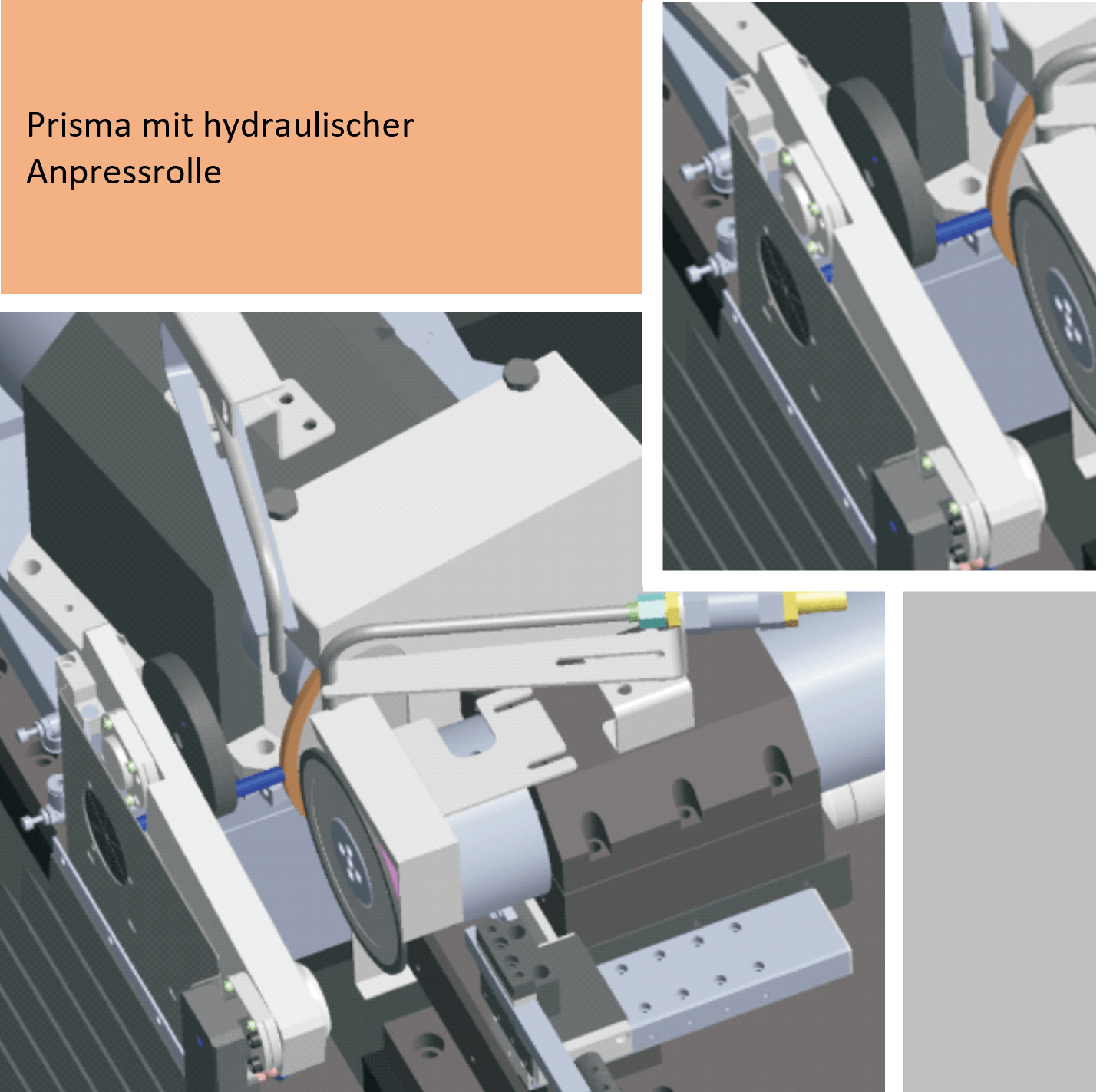 Prisma mit hydraulischer Anpressrolle