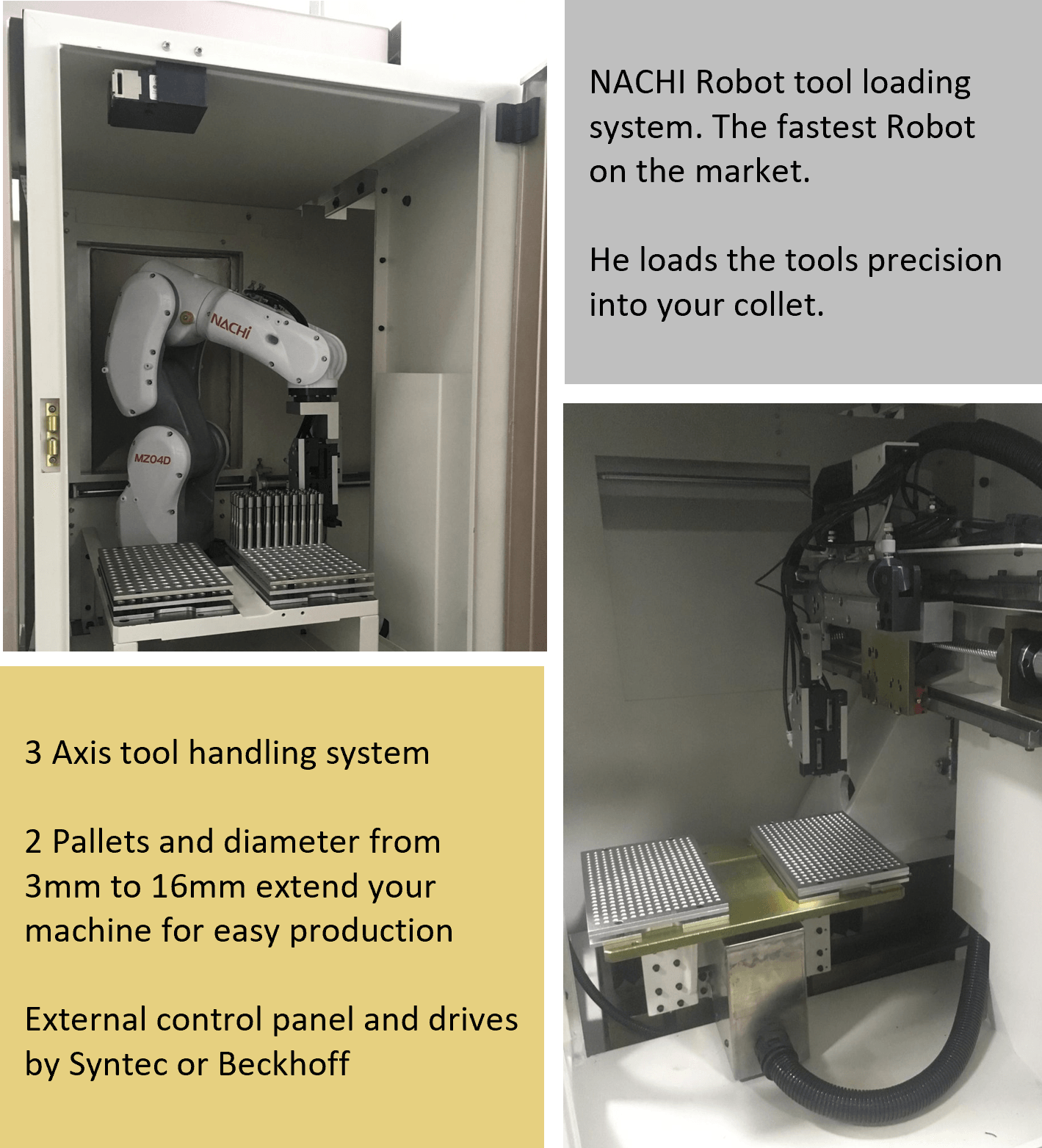 NACHi

MZ04D

NACHI Robot tool loading system. The fastest Robot on the market.

He loads the tools precision into your collet.

3 Axis tool handling system

2 Pallets and diameter from 3mm to 16mm extend your machine for easy production

External control panel and drives by Syntec or Beckhoff