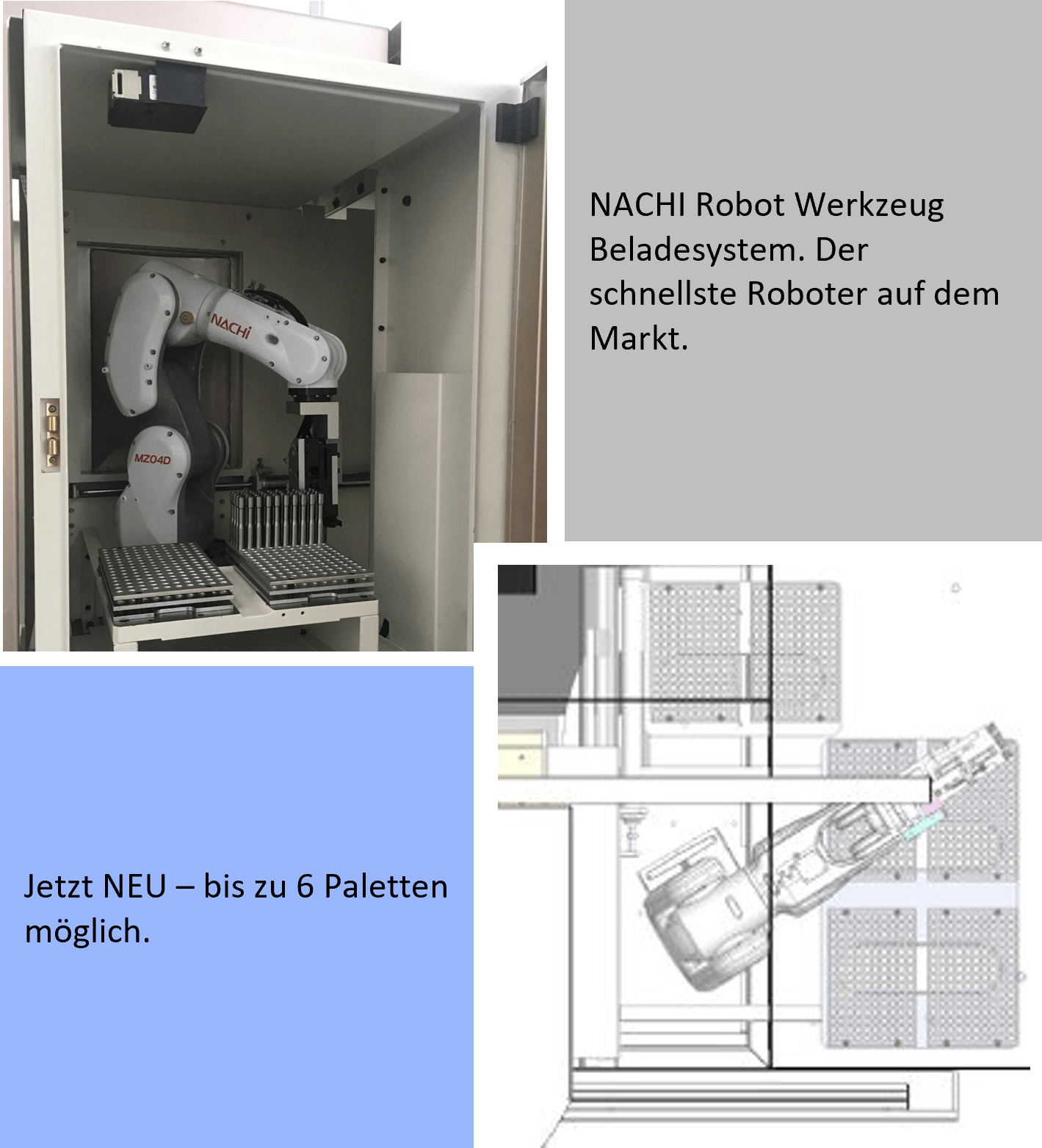 NACHi

MZ04D

NACHI Robot Werkzeug Beladesystem. Der schnellste Roboter auf dem Markt.

Jetzt NEU – bis zu 6 Paletten möglich.