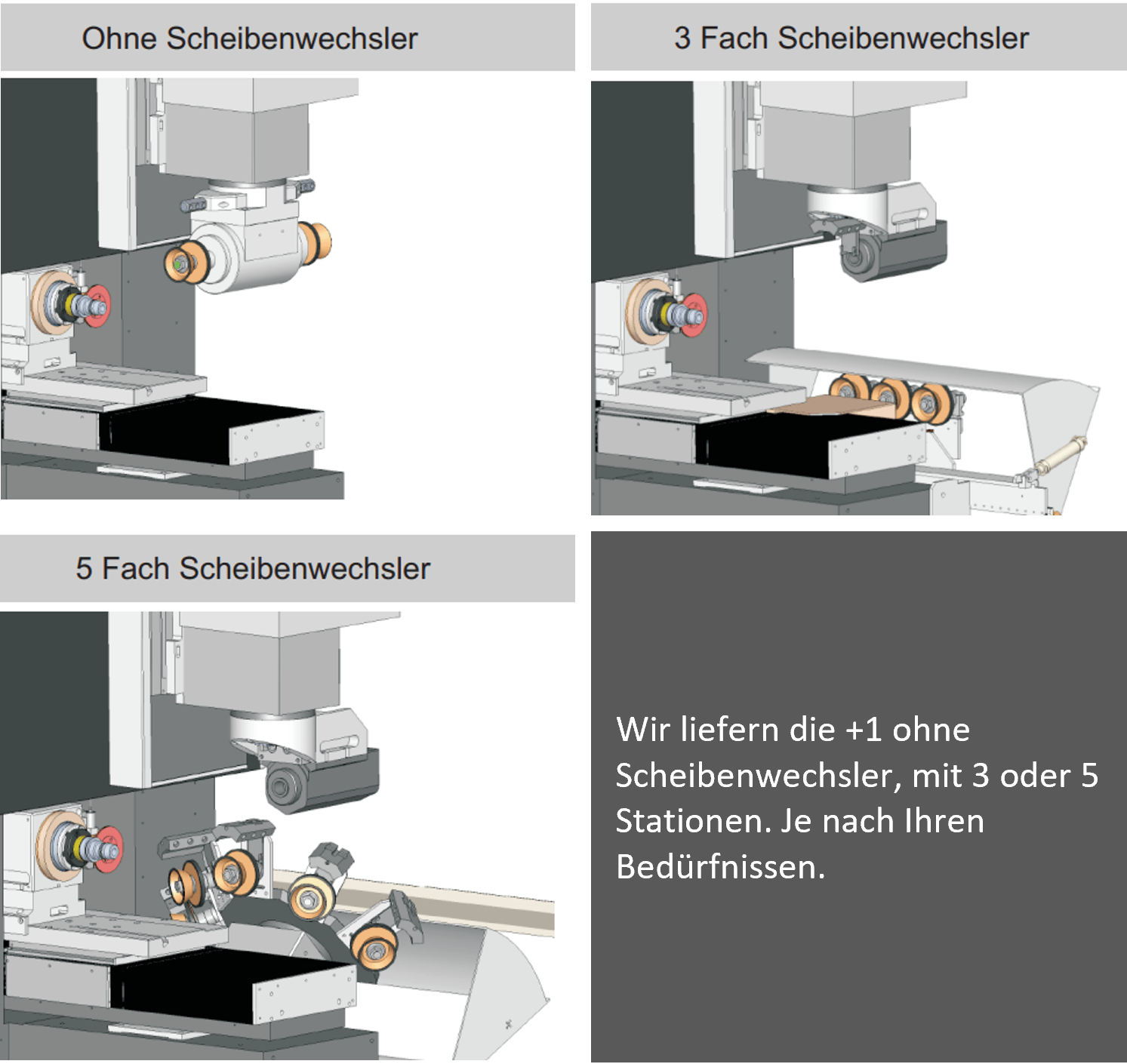 Ohne Scheibenwechsler

3 Fach Scheibenwechsler

5 Fach Scheibenwechsler

Wir liefern die +1 ohne Scheibenwechsler, mit 3 oder 5 Stationen. Je nach Ihren Bedürfnissen.