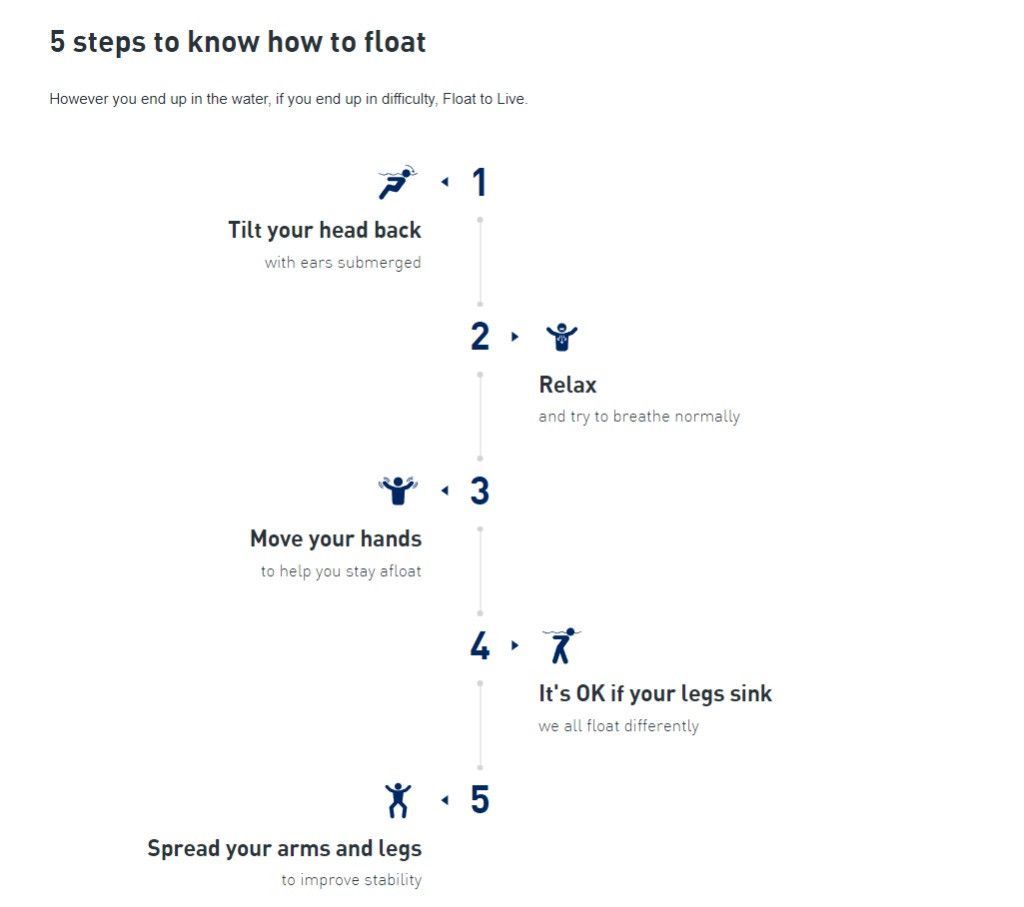 5 steps to know how to float

However you end up in the water, if you end up in difficulty, Float to Live.

1
Tilt your head back
with ears submerged

2
Relax
and try to breathe normally

3
Move your hands
to help you stay afloat

4
It's OK if your legs sink
we all float differently

5
Spread your arms and legs
to improve stability