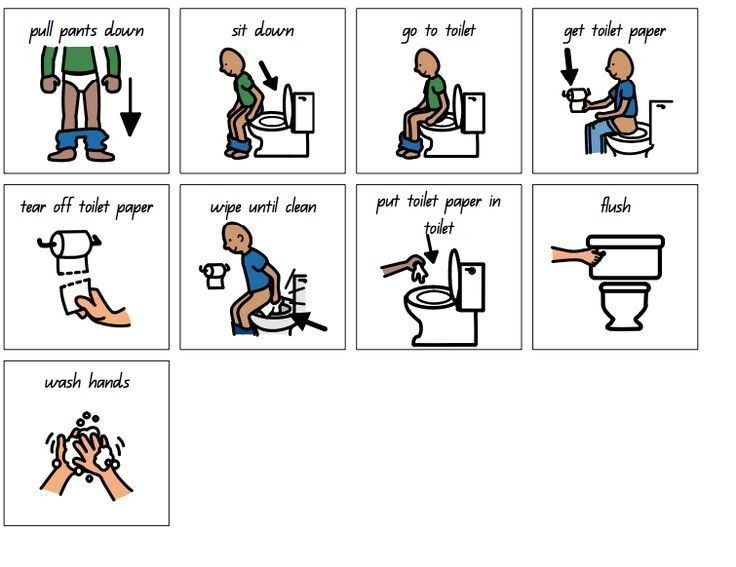 pull pants down

sit down

go to toilet

get toilet paper

tear off toilet paper

wipe until clean

put toilet paper in toilet

flush

wash hands