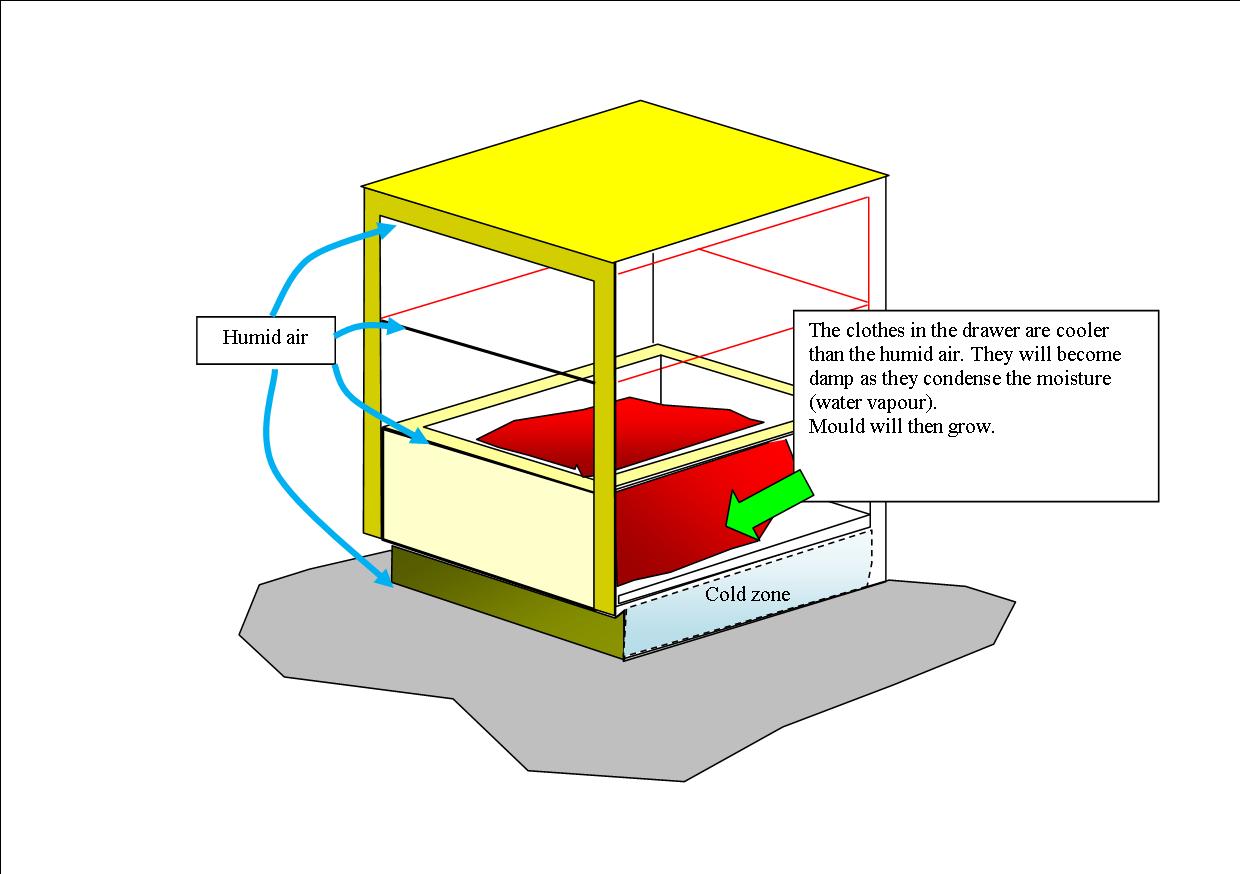 Humid air

The clothes in the drawer are cooler than the humid air. They will become damp as they condense the moisture (water vapour).
Mould will then grow.

Cold zone