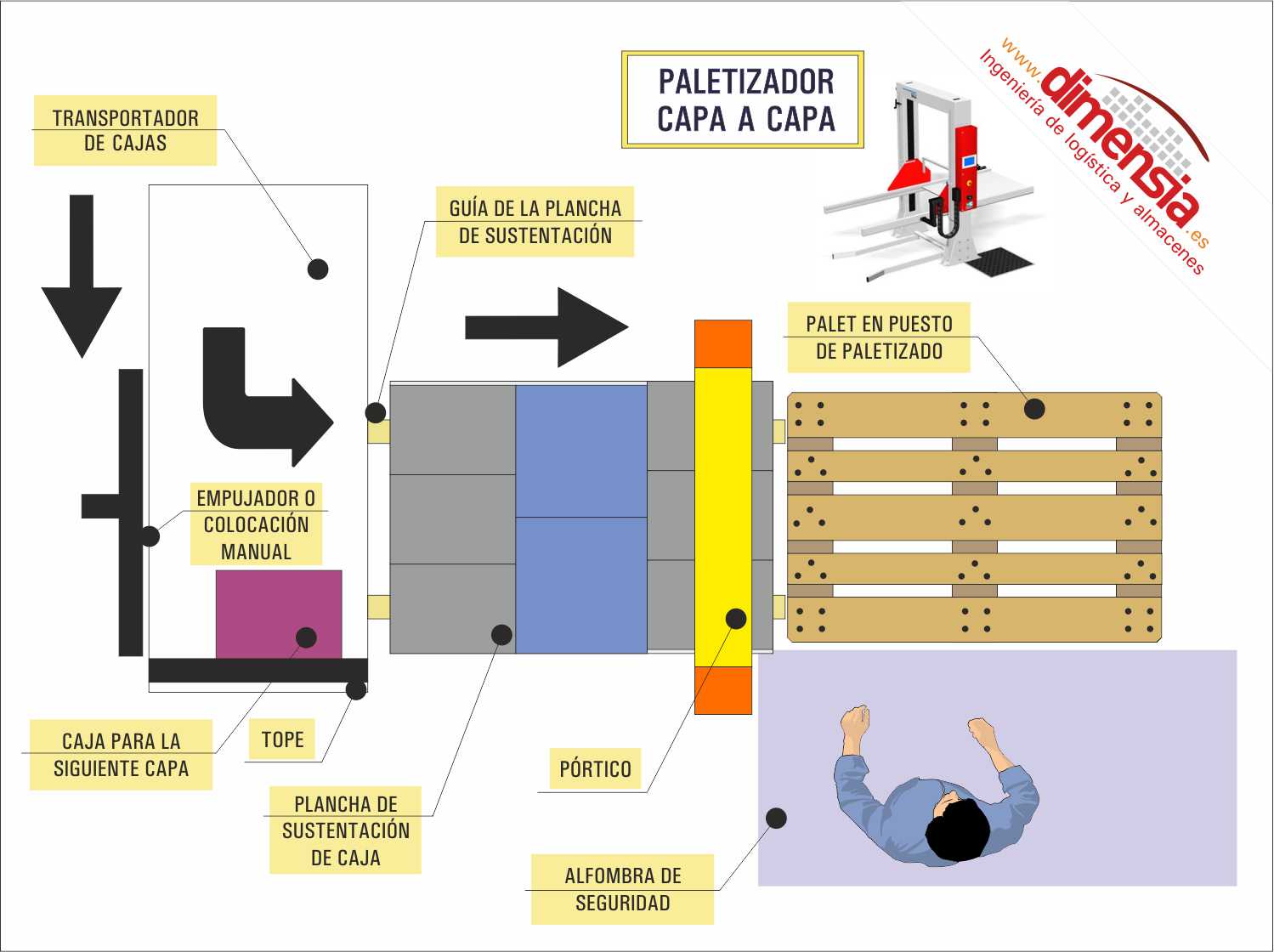 PALETIZADOR CAPA A CAPA

www.dimensia.es
Ingeniería de logística y almacenes

TRANSPORTADOR DE CAJAS

GUÍA DE LA PLANCHA DE SUSTENTACIÓN

PALET EN PUESTO DE PALETIZADO

EMPUJADOR O COLOCACIÓN MANUAL

CAJA PARA LA SIGUIENTE CAPA

TOPE

PLANCHA DE SUSTENTACIÓN DE CAJA

PÓRTICO

ALFOMBRA DE SEGURIDAD