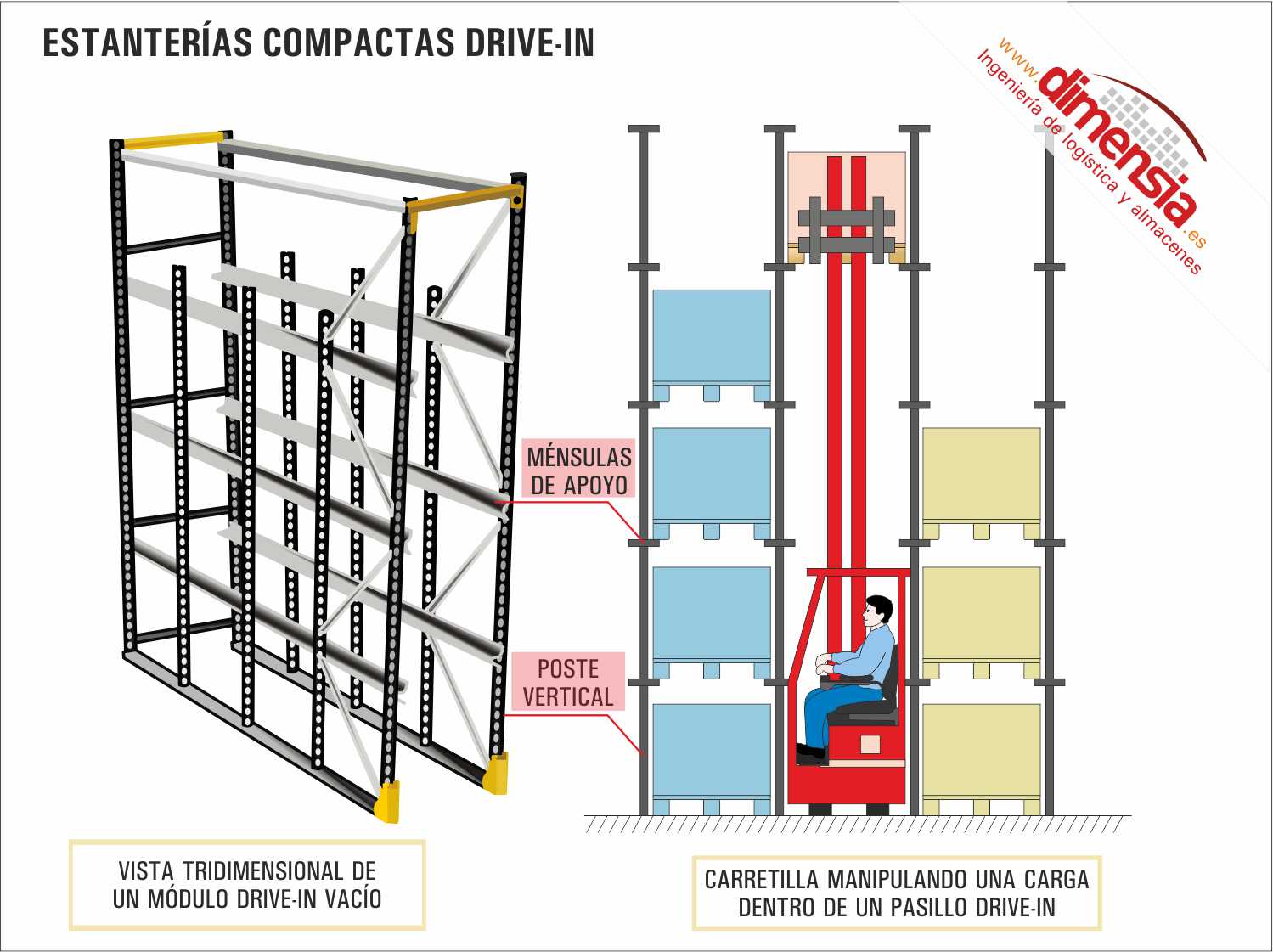 ESTANTERÍAS COMPACTAS DRIVE-IN

www.dimensia.es
Ingeniería de logística y almacenes

MÉNSULAS DE APOYO

POSTE VERTICAL

VISTA TRIDIMENSIONAL DE UN MÓDULO DRIVE-IN VACÍO

CARRETILLA MANIPULANDO UNA CARGA DENTRO DE UN PASILLO DRIVE-IN