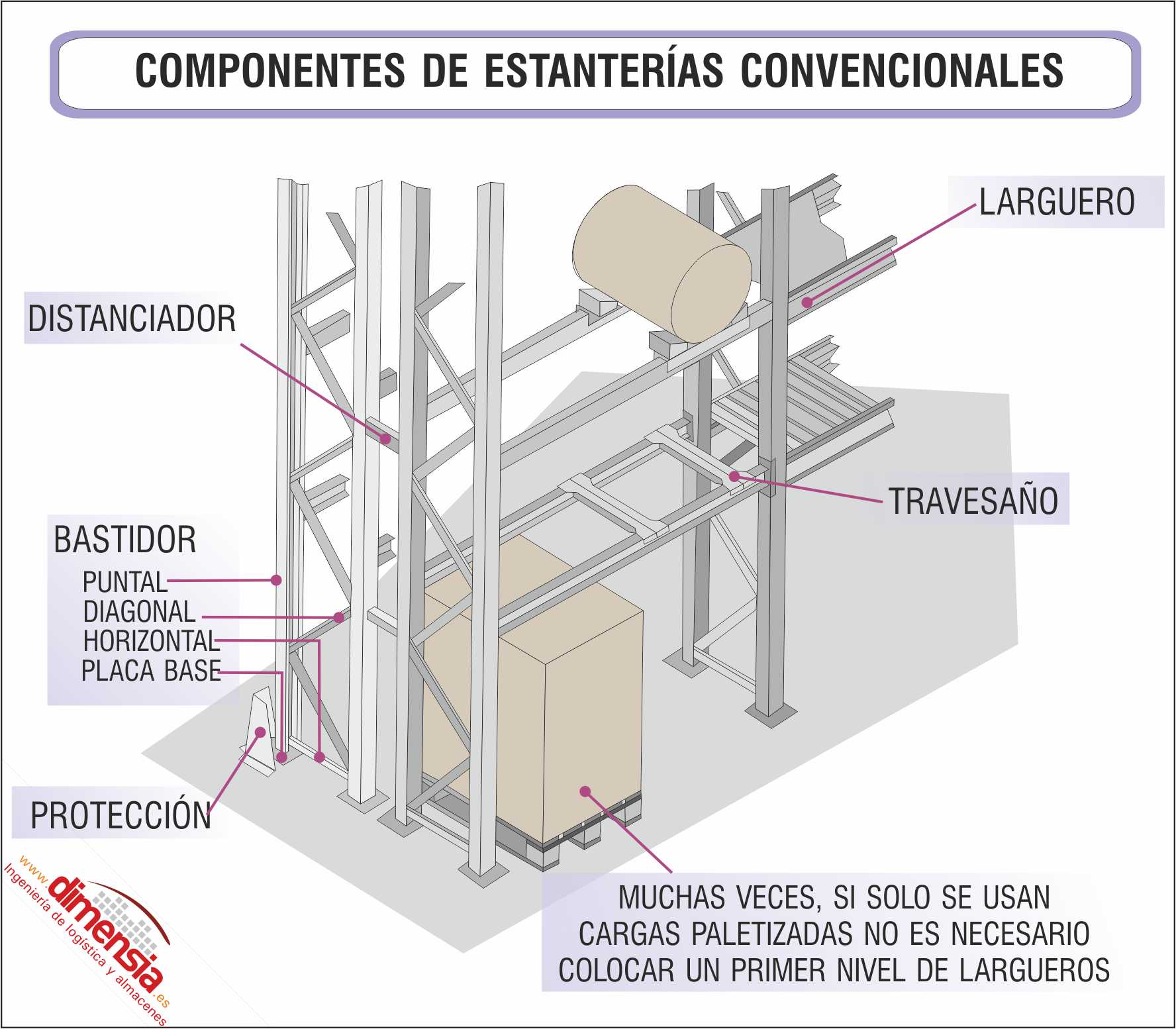 COMPONENTES DE ESTANTERÍAS CONVENCIONALES

LARGUERO

DISTANCIADOR

TRAVESAÑO

BASTIDOR
PUNTAL
DIAGONAL
HORIZONTAL
PLACA BASE

PROTECCIÓN

MUCHAS VECES, SI SOLO SE USAN CARGAS PALETIZADAS NO ES NECESARIO COLOCAR UN PRIMER NIVEL DE LARGUEROS

www.dimensia.es
Ingeniería de logística y almacenes