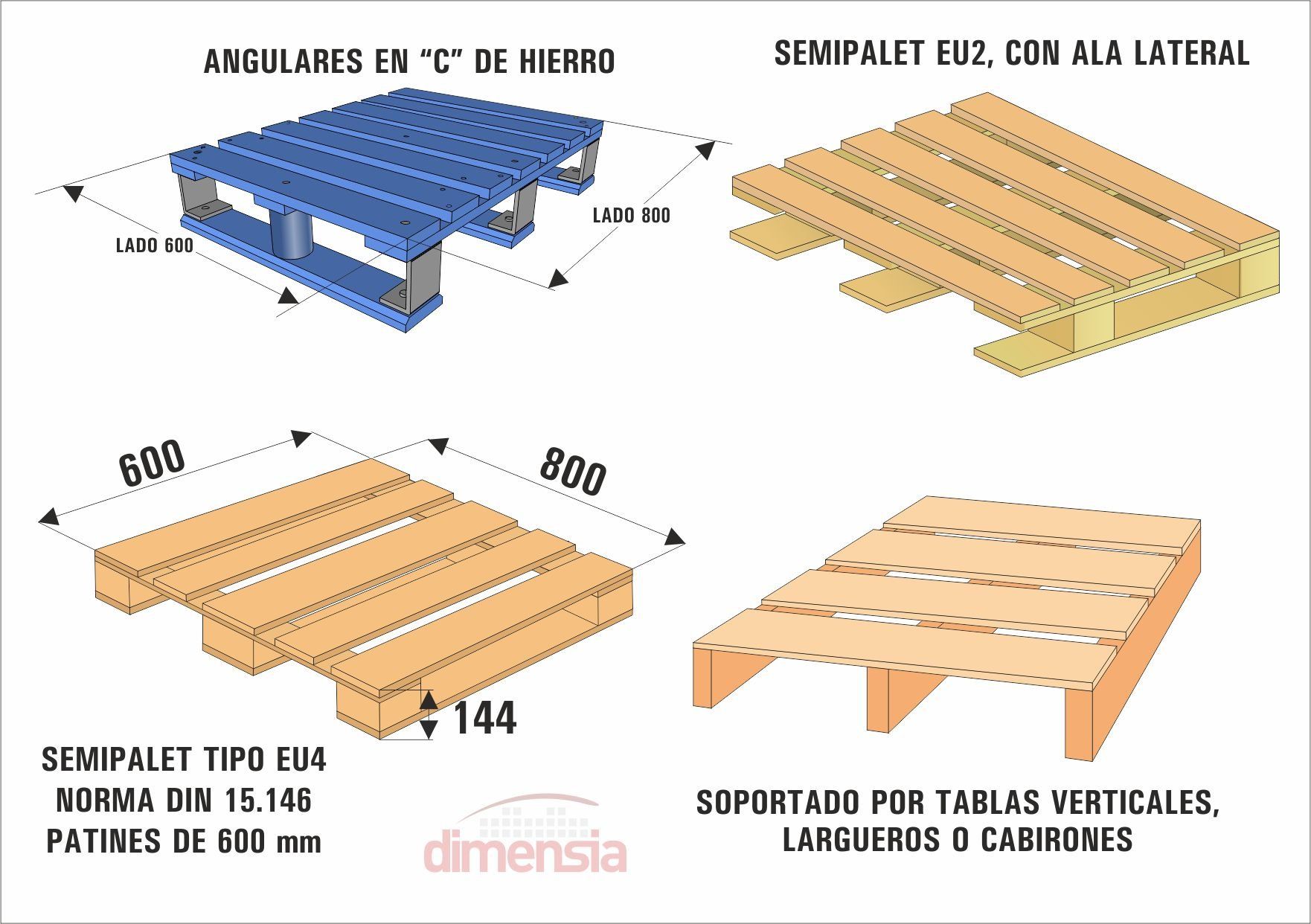 ANGULARES EN “C” DE HIERRO

LADO 600

LADO 800

SEMIPALET EU2, CON ALA LATERAL

600

800

144

SEMIPALET TIPO EU4
NORMA DIN 15.146
PATINES DE 600 mm

dimensia

SOPORTADO POR TABLAS VERTICALES, LARGUEROS O CABIRONES