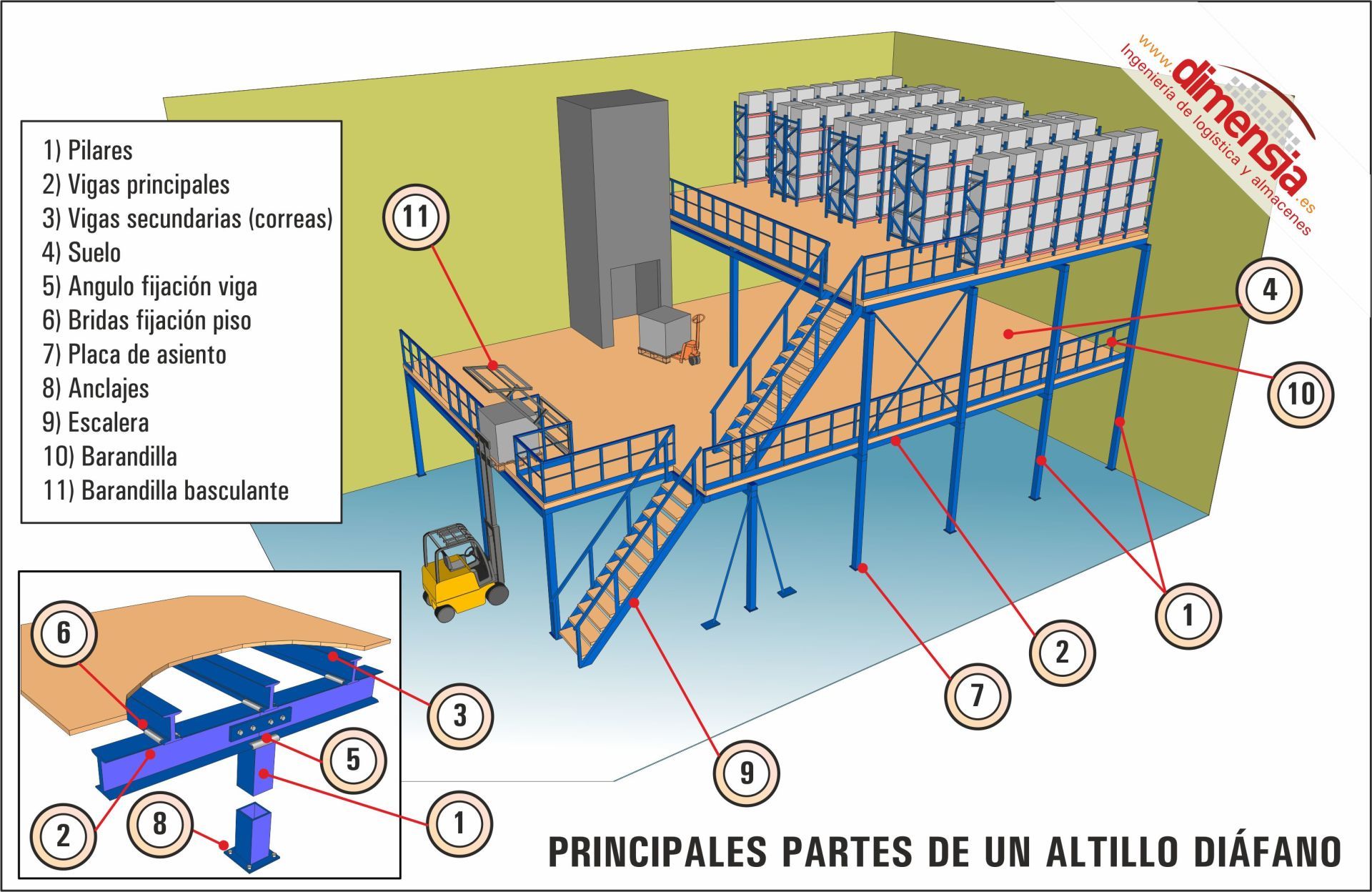 www.dimensia.es
Ingeniería de logística y almacenes

1) Pilares
2) Vigas principales
3) Vigas secundarias (correas)
4) Suelo
5) Angulo fijación viga
6) Bridas fijación piso
7) Placa de asiento
8) Anclajes
9) Escalera
10) Barandilla
11) Barandilla basculante

11
4
10
1
2
7
9
6
3
5
1
2
8

PRINCIPALES PARTES DE UN ALTILLO DIÁFANO