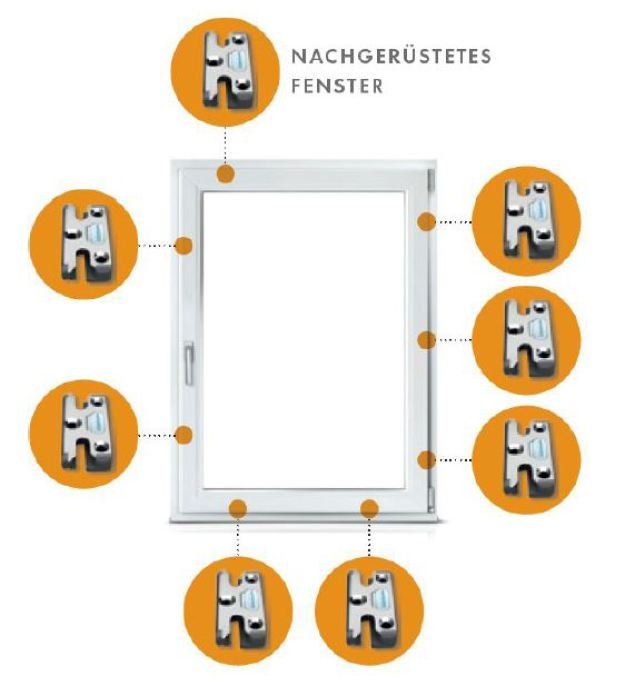 NACHGERÜSTETES FENSTER