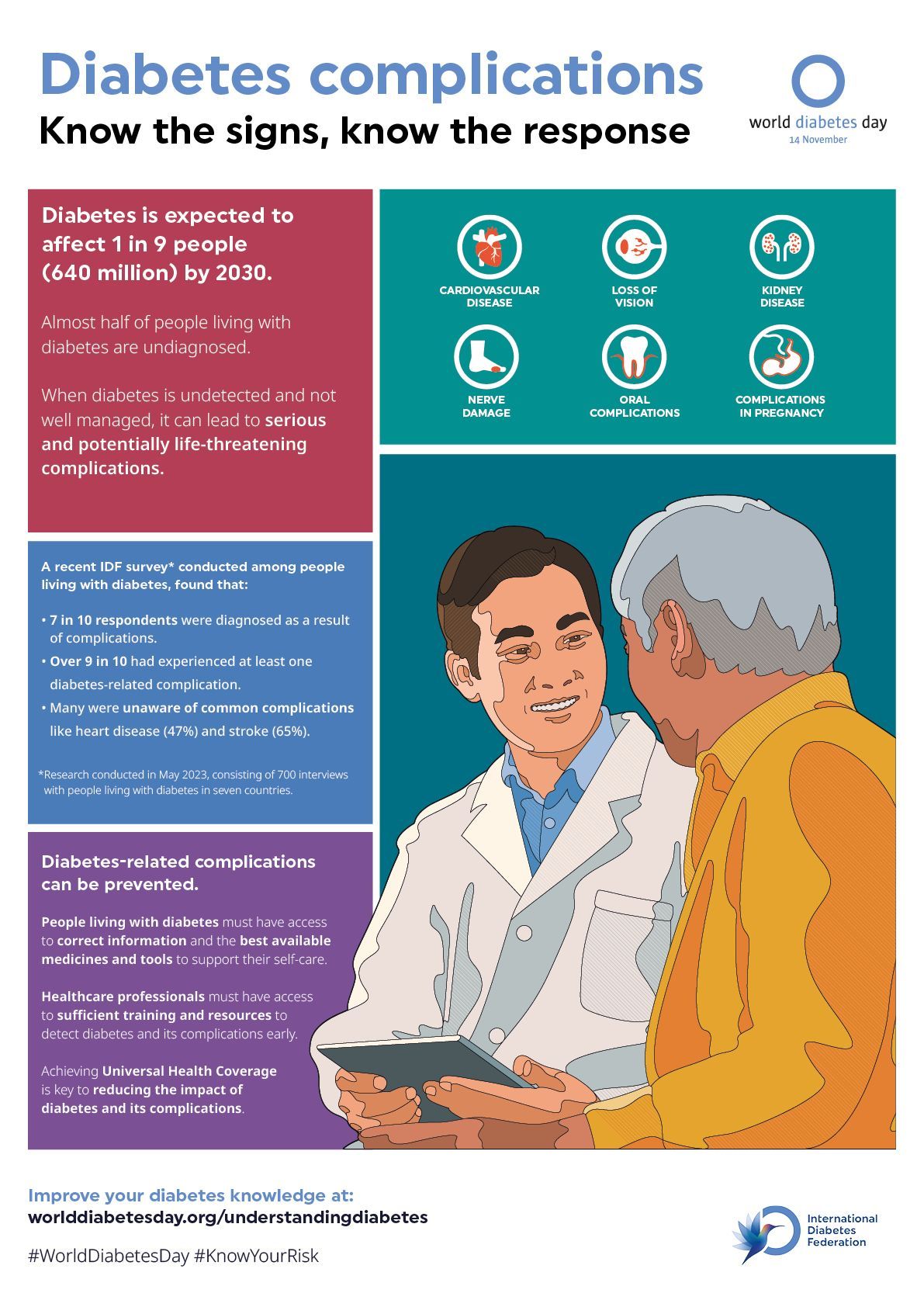 Diabetes complications

Know the signs, know the response

world diabetes day
14 November

Diabetes is expected to affect 1 in 9 people (640 million) by 2030.

Almost half of people living with diabetes are undiagnosed.

When diabetes is undetected and not well managed, it can lead to serious and potentially life-threatening complications.

CARDIOVASCULAR DISEASE

LOSS OF VISION

KIDNEY DISEASE

NERVE DAMAGE

ORAL COMPLICATIONS

COMPLICATIONS IN PREGNANCY

A recent IDF survey* conducted among people living with diabetes, found that:

• 7 in 10 respondents were diagnosed as a result of complications.
• Over 9 in 10 had experienced at least one diabetes-related complication.
• Many were unaware of common complications like heart disease (47%) and stroke (65%).

*Research conducted in May 2023, consisting of 700 interviews with people living with diabetes in seven countries.

Diabetes-related complications can be prevented.

People living with diabetes must have access to correct information and the best available medicines and tools to support their self-care.

Healthcare professionals must have access to sufficient training and resources to detect diabetes and its complications early.

Achieving Universal Health Coverage is key to reducing the impact of diabetes and its complications.

Improve your diabetes knowledge at:
worlddiabetesday.org/understandingdiabetes

#WorldDiabetesDay #KnowYourRisk

International Diabetes Federation