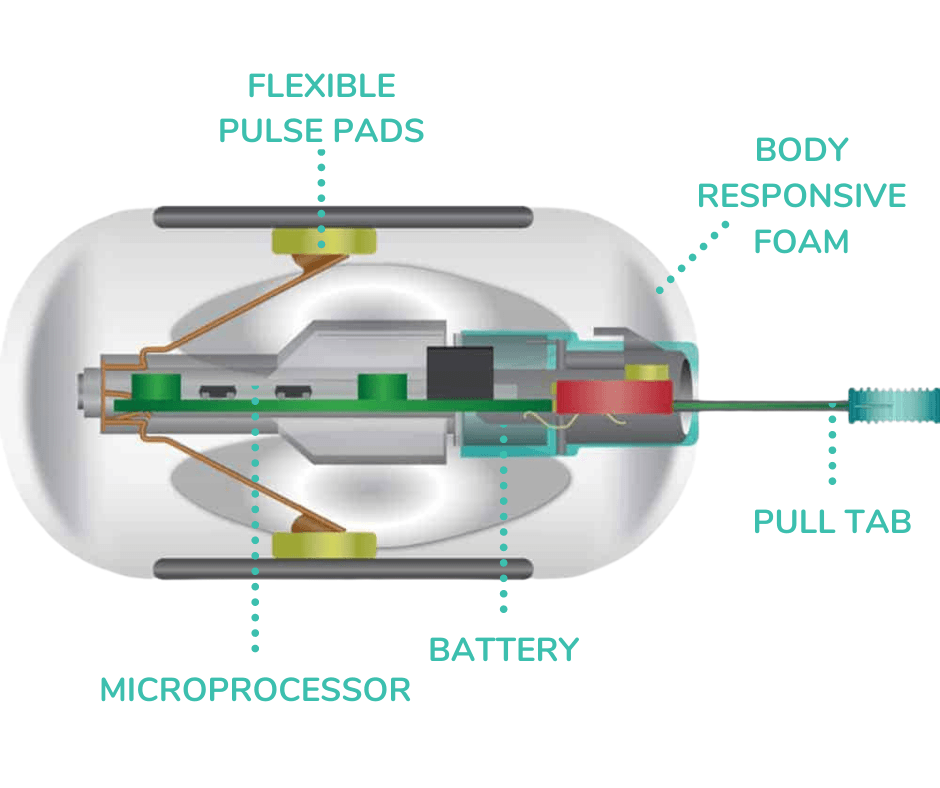 FLEXIBLE PULSE PADS

BODY RESPONSIVE FOAM

PULL TAB

BATTERY

MICROPROCESSOR