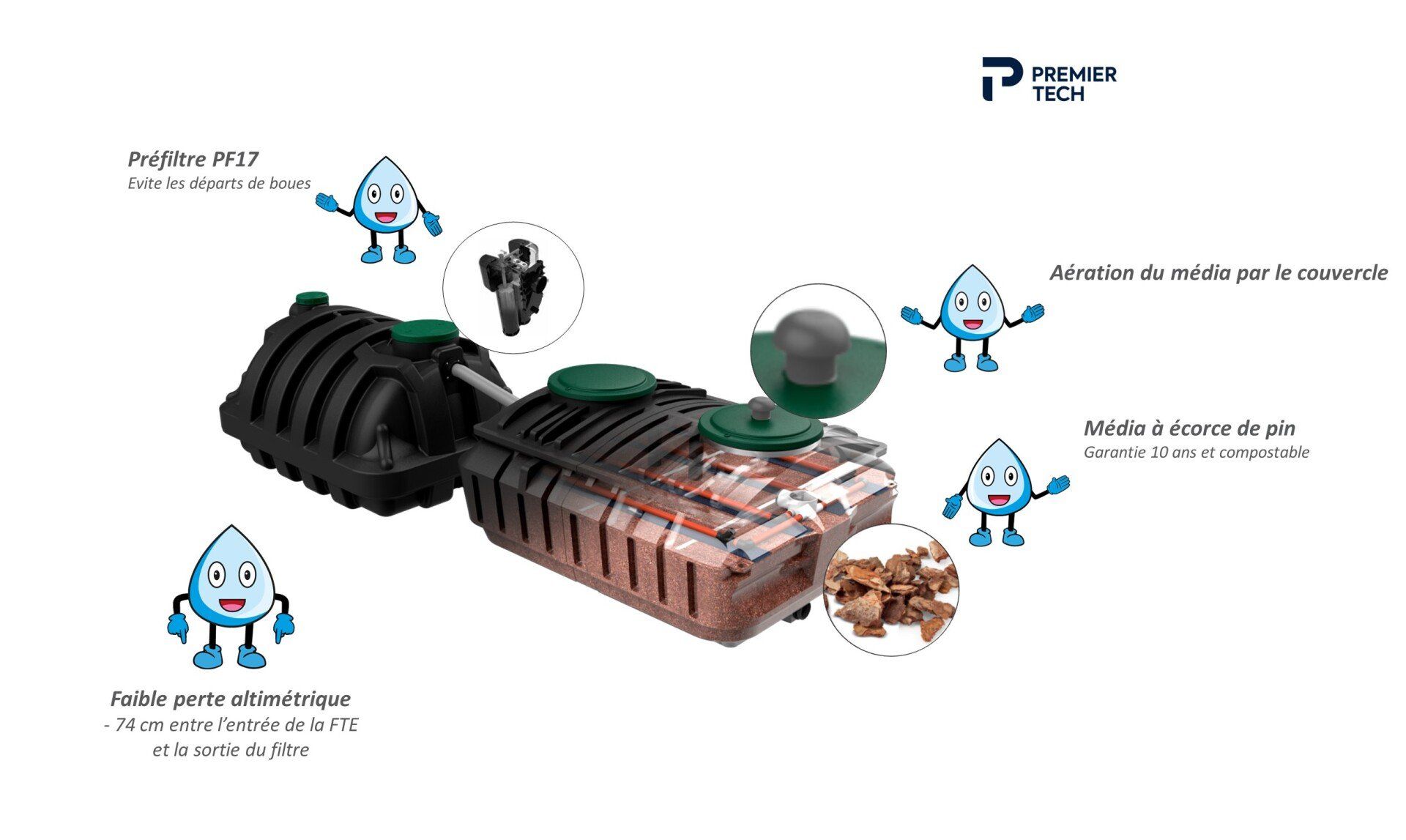 PREMIER TECH

Préfiltre PF17
Evite les départs de boues

Aération du média par le couvercle

Média à écorce de pin
Garantie 10 ans et compostable

Faible perte altimétrique
- 74 cm entre l'entrée de la FTE et la sortie du filtre