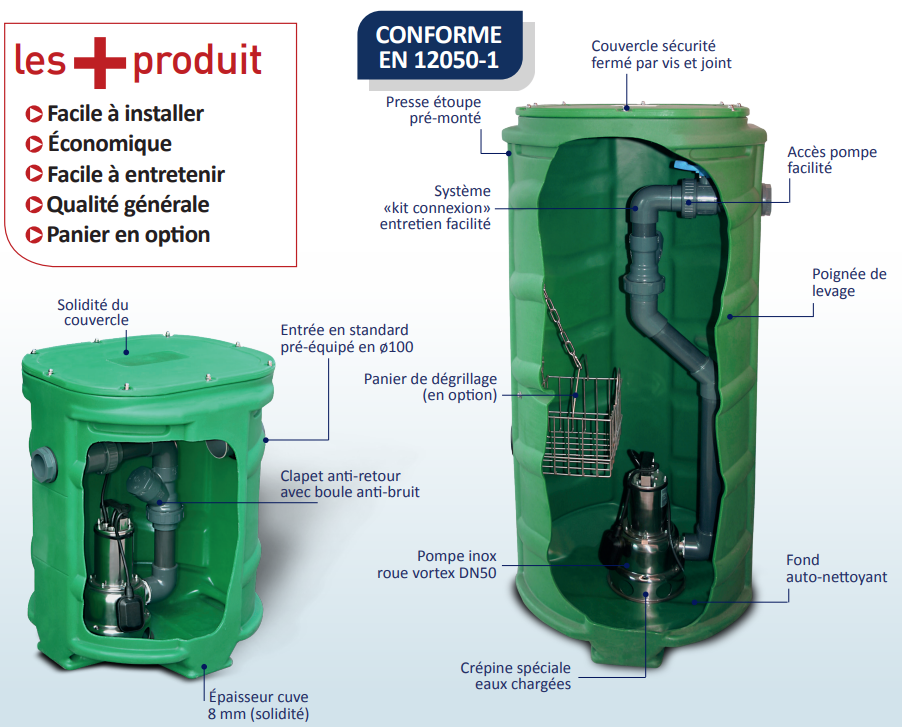 les + produit

Facile à installer
Économique
Facile à entretenir
Qualité générale
Panier en option

CONFORME
EN 12050-1

Couvercle sécurité fermé par vis et joint

Presse étoupe pré-monté

Accès pompe facilité

Système «kit connexion» entretien facilité

Poignée de levage

Solidité du couvercle

Entrée en standard pré-équipé en ø100

Panier de dégrillage (en option)

Clapet anti-retour avec boule anti-bruit

Pompe inox roue vortex DN50

Fond auto-nettoyant

Crépine spéciale eaux chargées

Épaisseur cuve 8 mm (solidité)