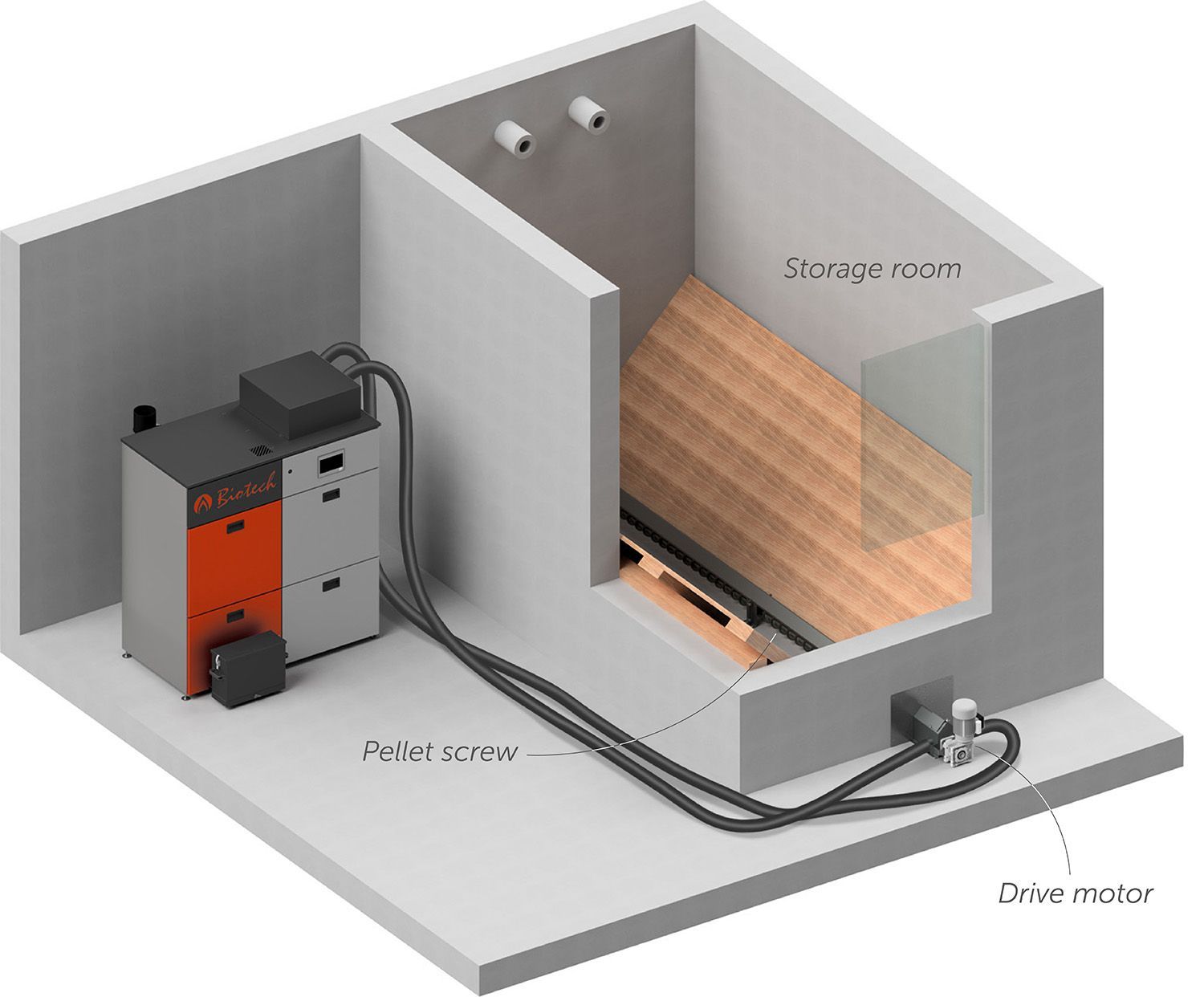 Storage room

Biotech

Pellet screw

Drive motor